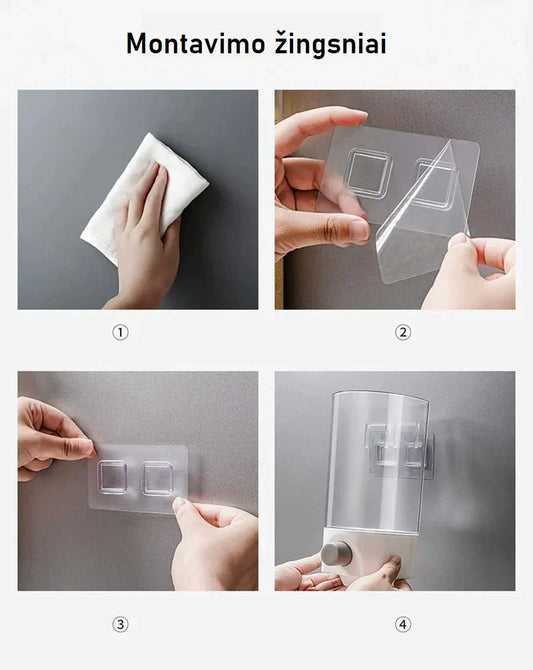 Montavimo žingsniai

①

②

③

④