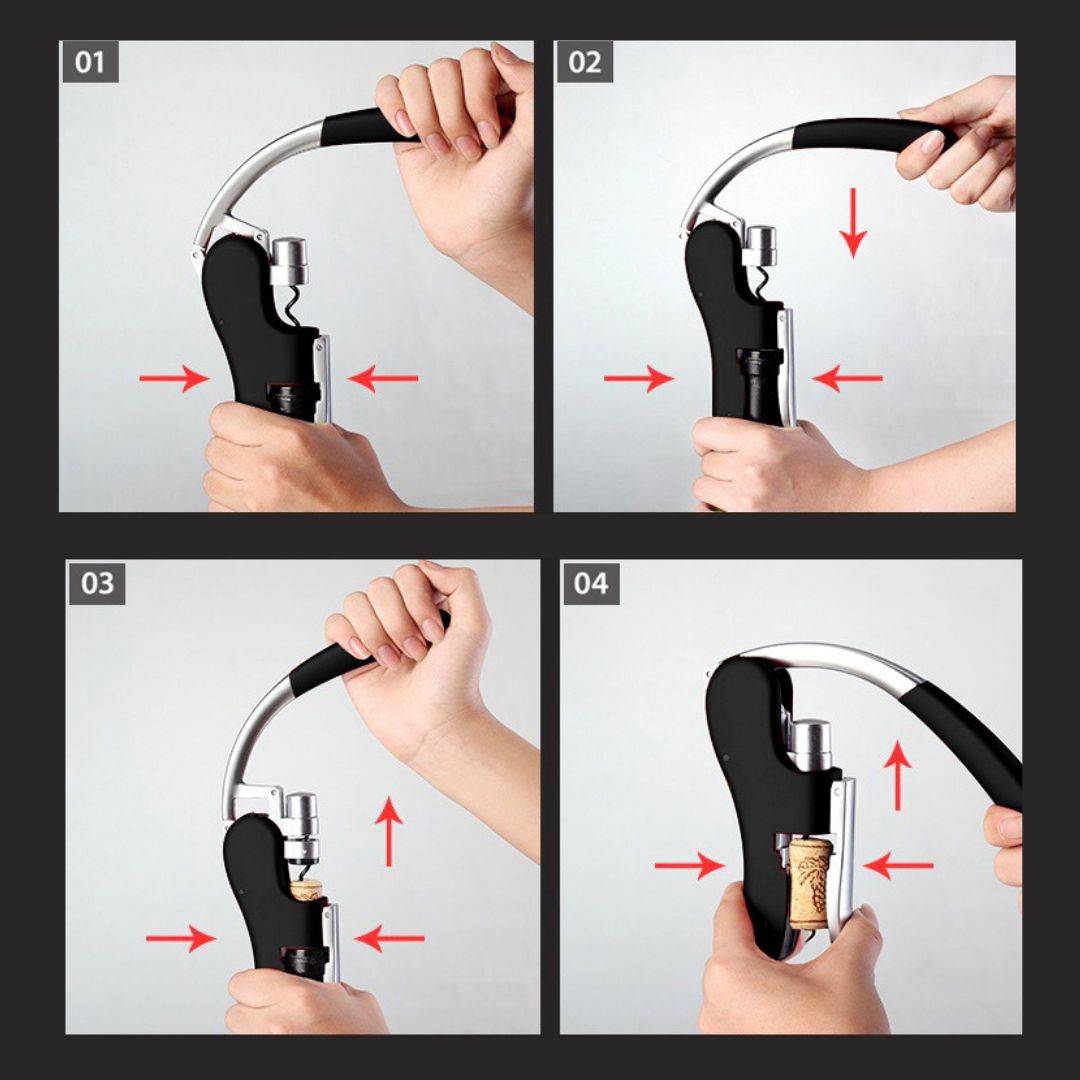 01

02

03

04