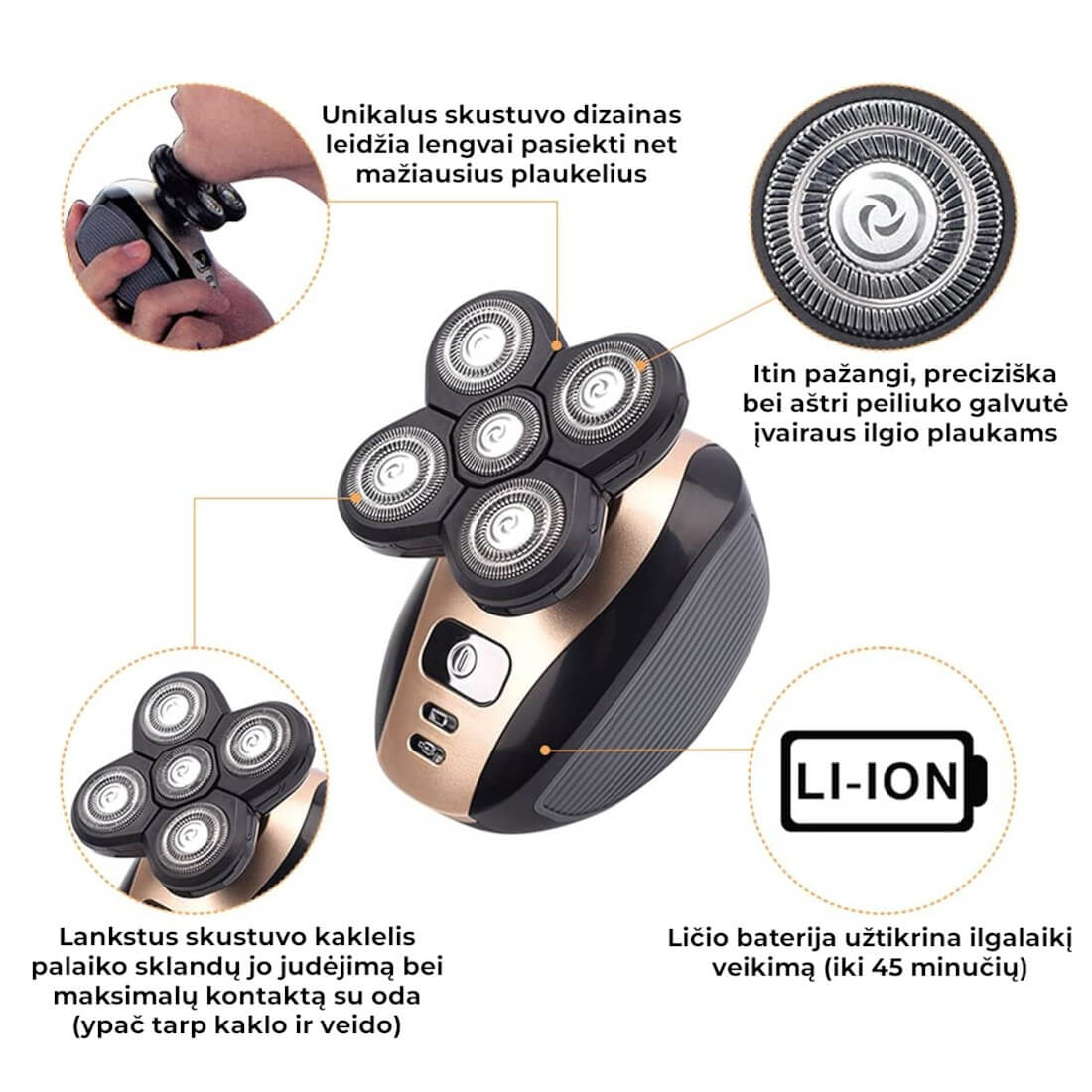 Unikalus skustuvo dizainas leidžia lengvai pasiekti net mažiausius plaukelius

Itin pažangi, preciziška bei aštri peiliuko galvutė įvairaus ilgio plaukams

LI-ION

Lankstus skustuvo kaklelis palaiko sklandų jo judėjimą bei maksimalų kontaktą su oda (ypač tarp kaklo ir veido)

Ličio baterija užtikrina ilgalaikį veikimą (iki 45 minučių)