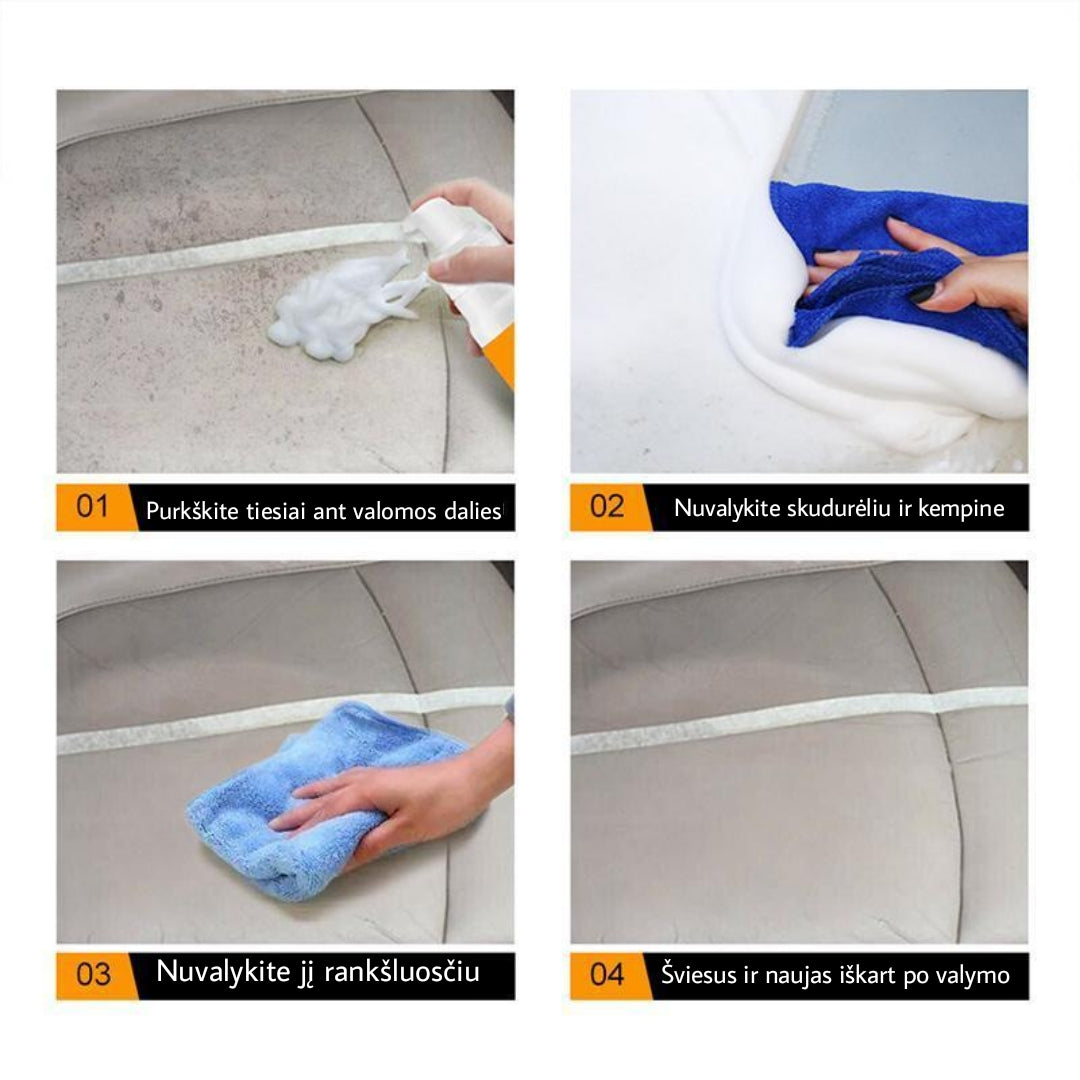 01 Purkškite tiesiai ant valomos dalies

02 Nuvalykite skudurėliu ir kempine

03 Nuvalykite jį rankšluosčiu

04 Šviesus ir naujas iškart po valymo