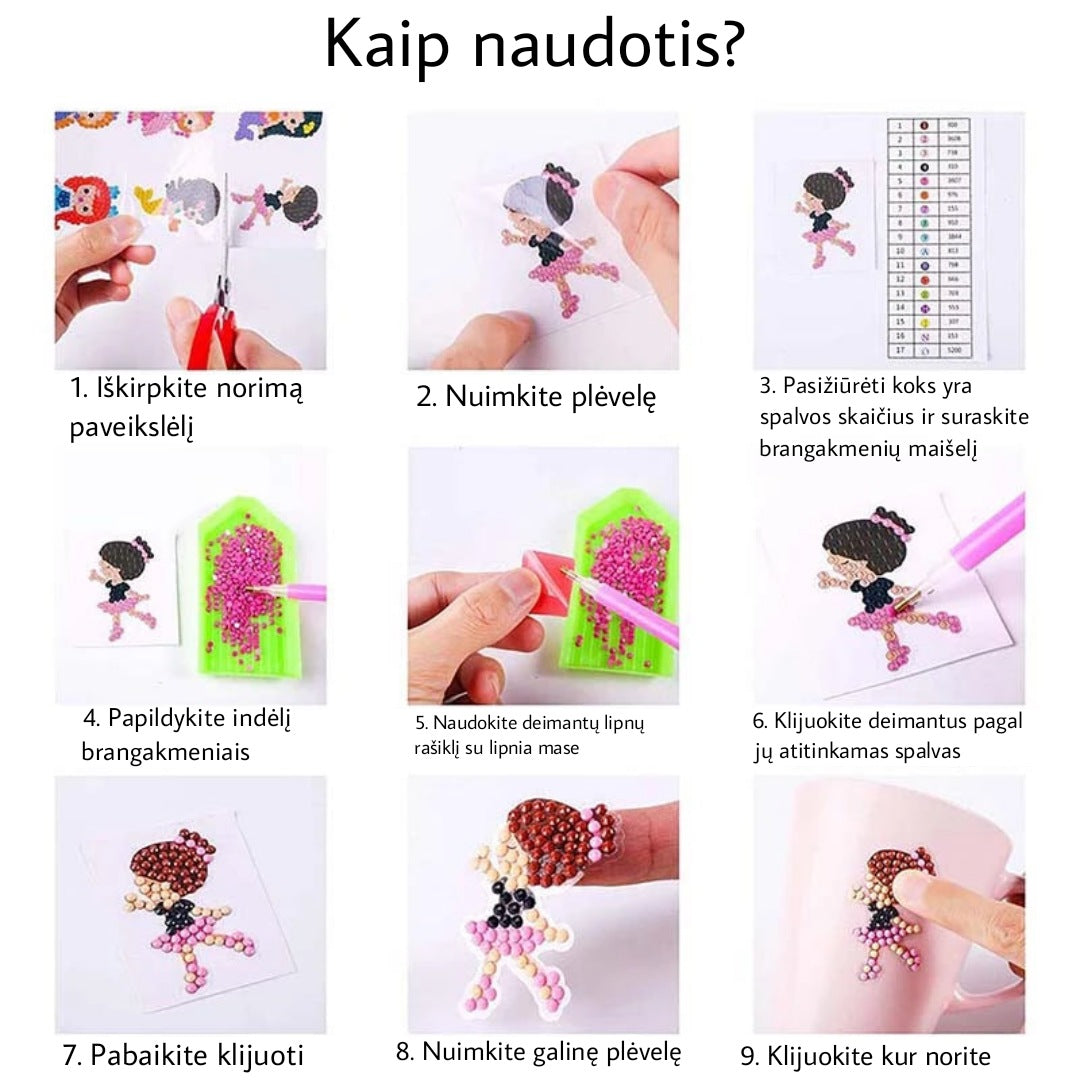 Kaip naudotis?

1. Iškirpkite norimą paveikslėlį

2. Nuimkite plėvelę

3. Pasižiūrėti koks yra spalvos skaičius ir suraskite brangakmenių maišelį

4. Papildykite indėlį brangakmeniais

5. Naudokite deimantų lipnų rašiklį su lipnia mase

6. Klijuokite deimantus pagal jų atitinkamas spalvas

7. Pabaikite klijuoti

8. Nuimkite galinę plėvelę

9. Klijuokite kur norite