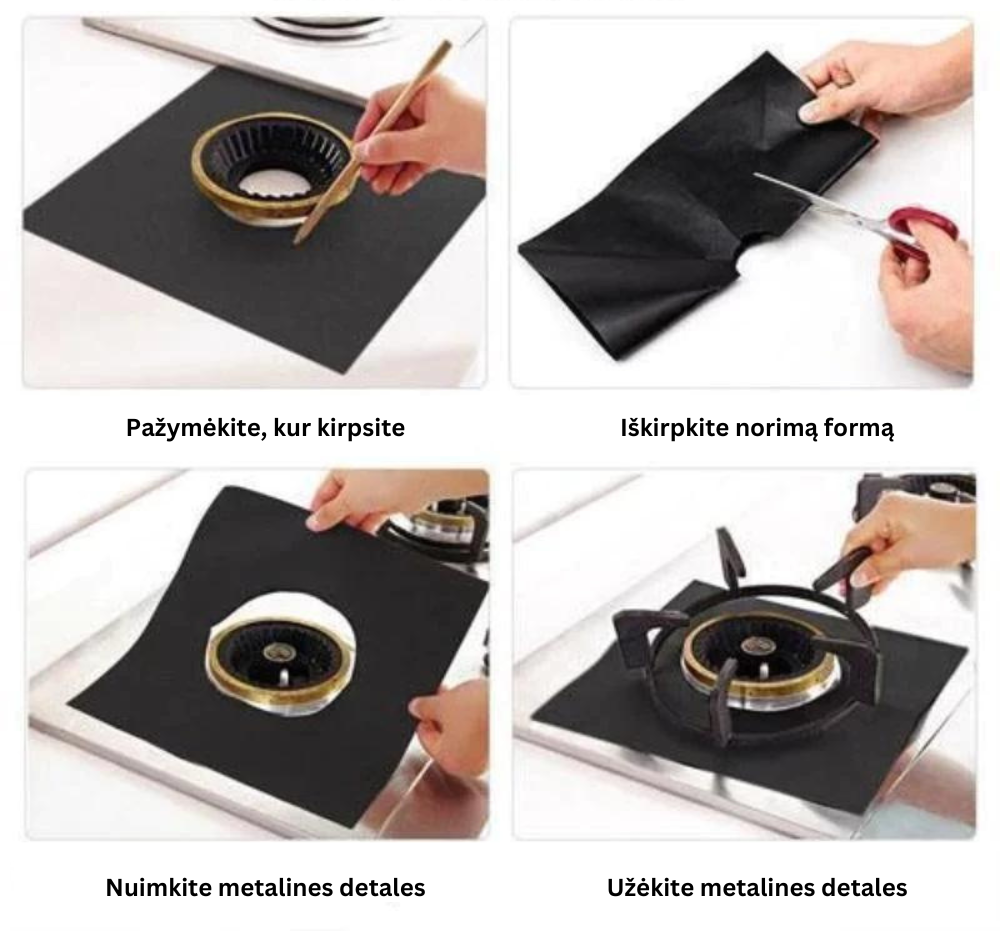 Pažymėkite, kur kirpsite

Iškirpkite norimą formą

Nuimkite metalines detales

Užėkite metalines detales