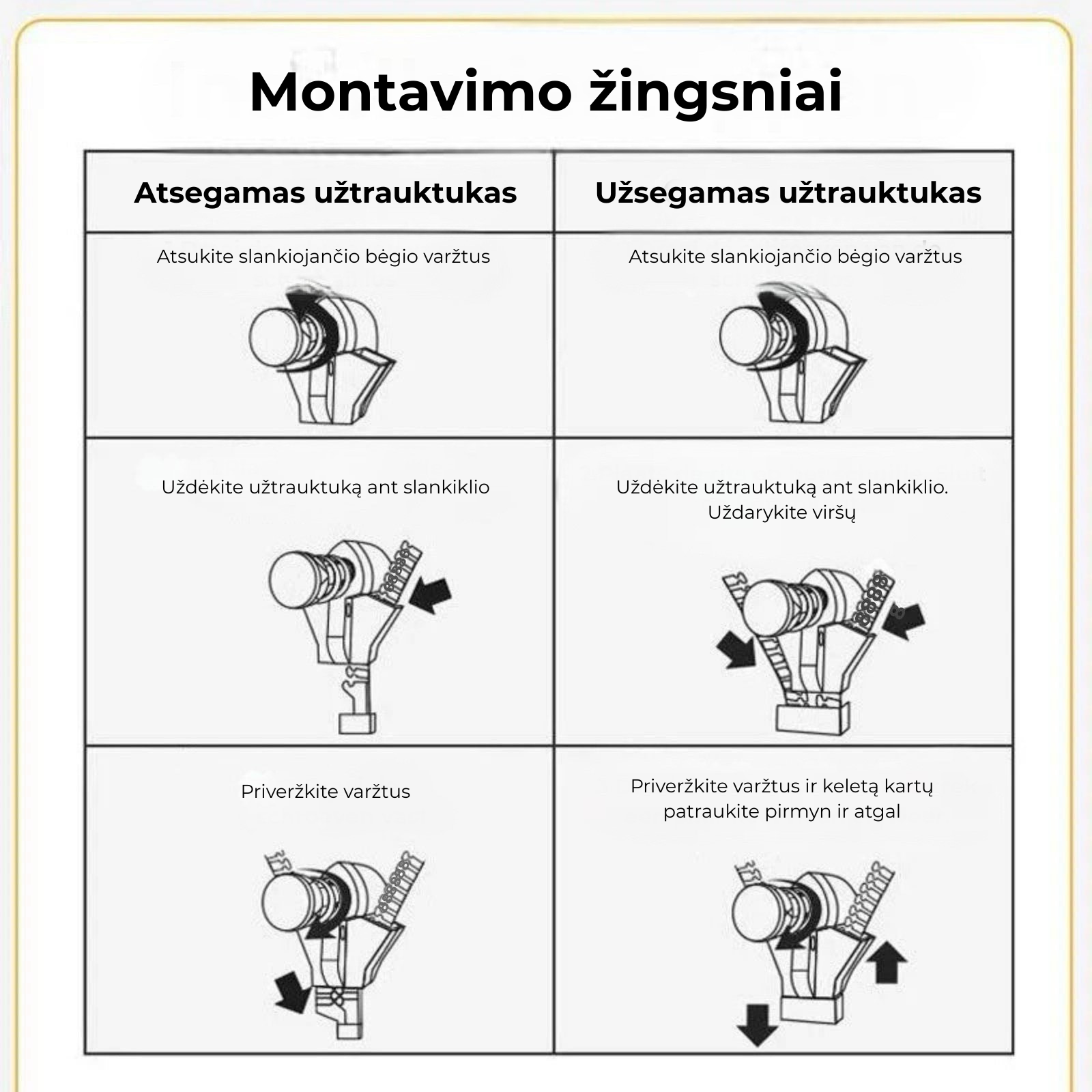 Montavimo žingsniai

| Atsegamas užtrauktukas | Užsegamas užtrauktukas |
|---|---|
| Atsukite slankiojančio bėgio varžtus | Atsukite slankiojančio bėgio varžtus |
| Uždėkite užtrauktuką ant slankiklio | Uždėkite užtrauktuką ant slankiklio. Uždarykite viršų |
| Priveržkite varžtus | Priveržkite varžtus ir keletą kartų patraukite pirmyn ir atgal |