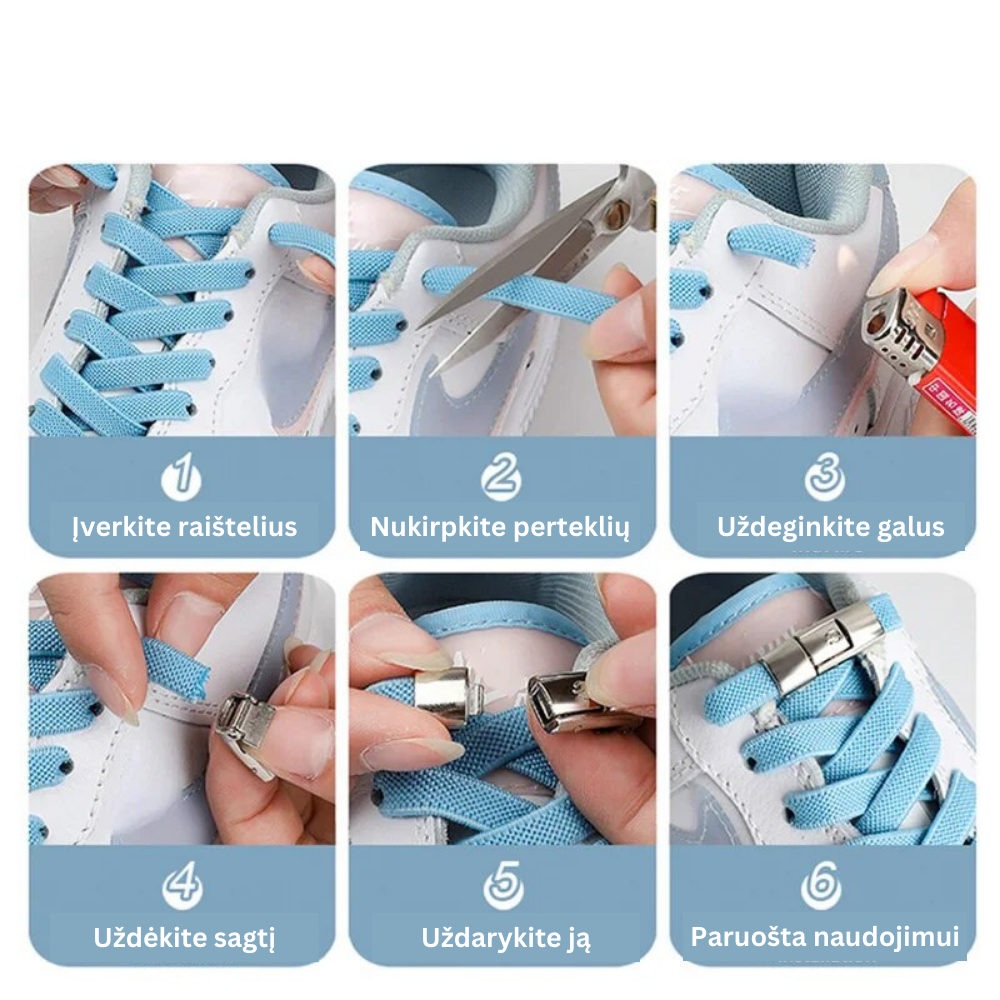 1
Įverkite raištelius

2
Nukirpkite perteklių

3
Uždeginkite galus

4
Uždėkite sagtį

5
Uždarykite ją

6
Paruošta naudojimui