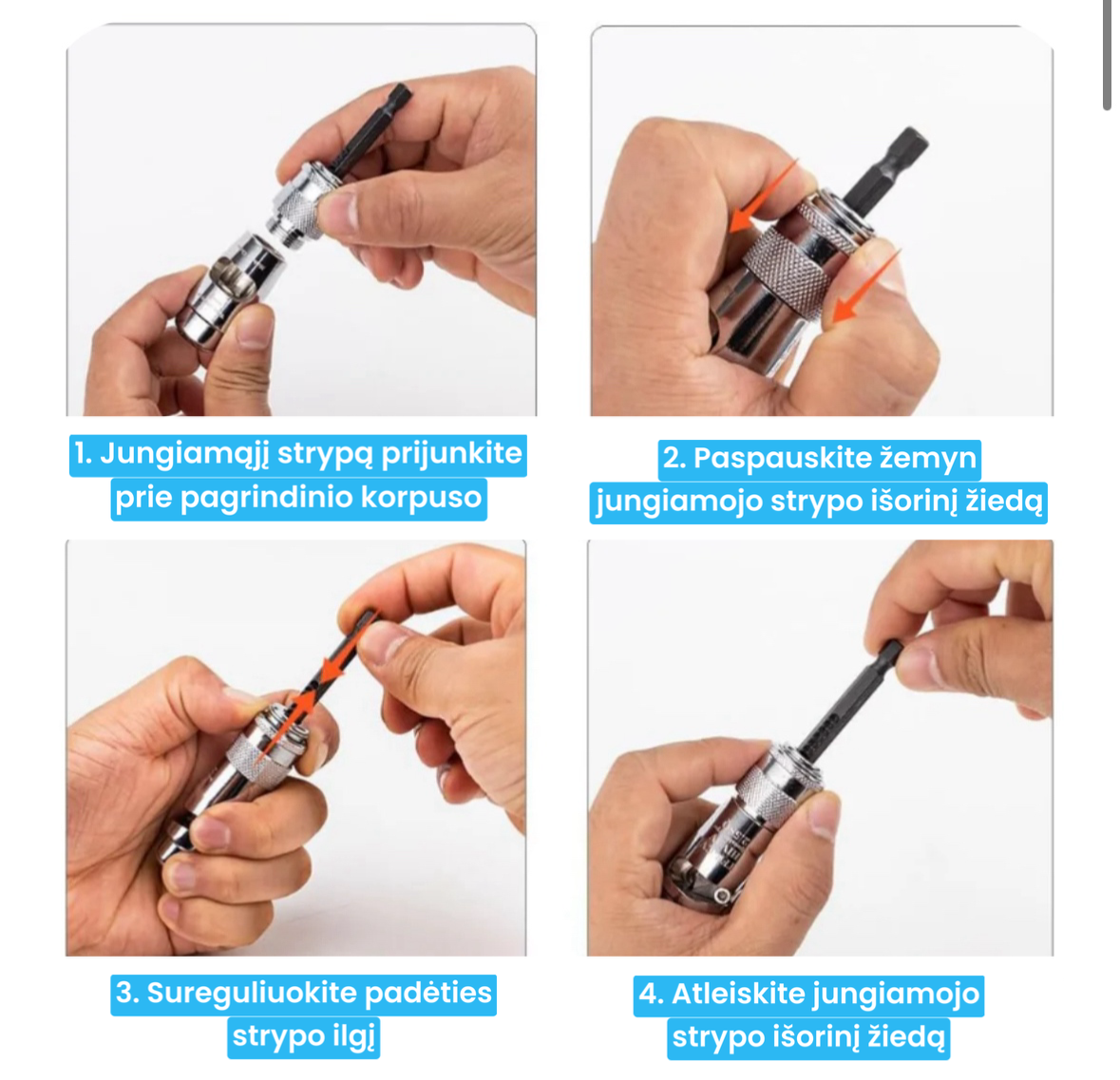 1. Jungiamąjį strypą prijunkite prie pagrindinio korpuso

2. Paspauskite žemyn jungiamojo strypo išorinį žiedą

3. Sureguliuokite padėties strypo ilgį

4. Atleiskite jungiamojo strypo išorinį žiedą