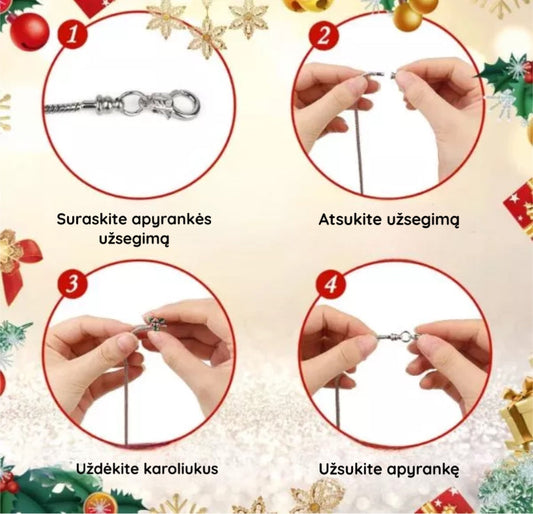 1

Suraskite apyrankės užsegimą

2

Atsukite užsegimą

3

Uždėkite karoliukus

4

Užsukite apyrankę