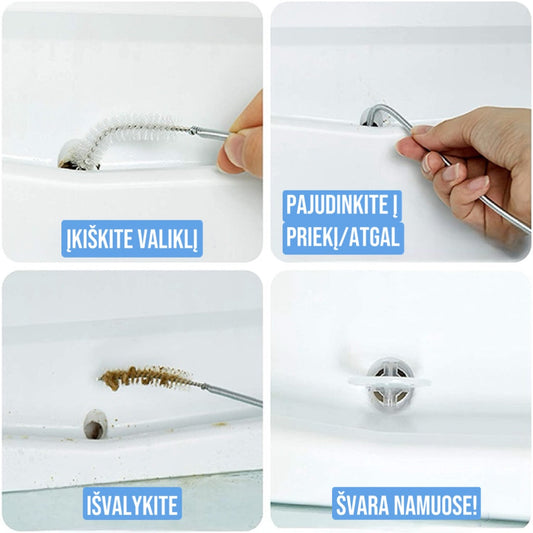 ĮKIŠKITE VALIKLĮ

PAJUDINKITE Į PRIEKĮ/ATGAL

IŠVALYKITE

ŠVARA NAMUOSE!