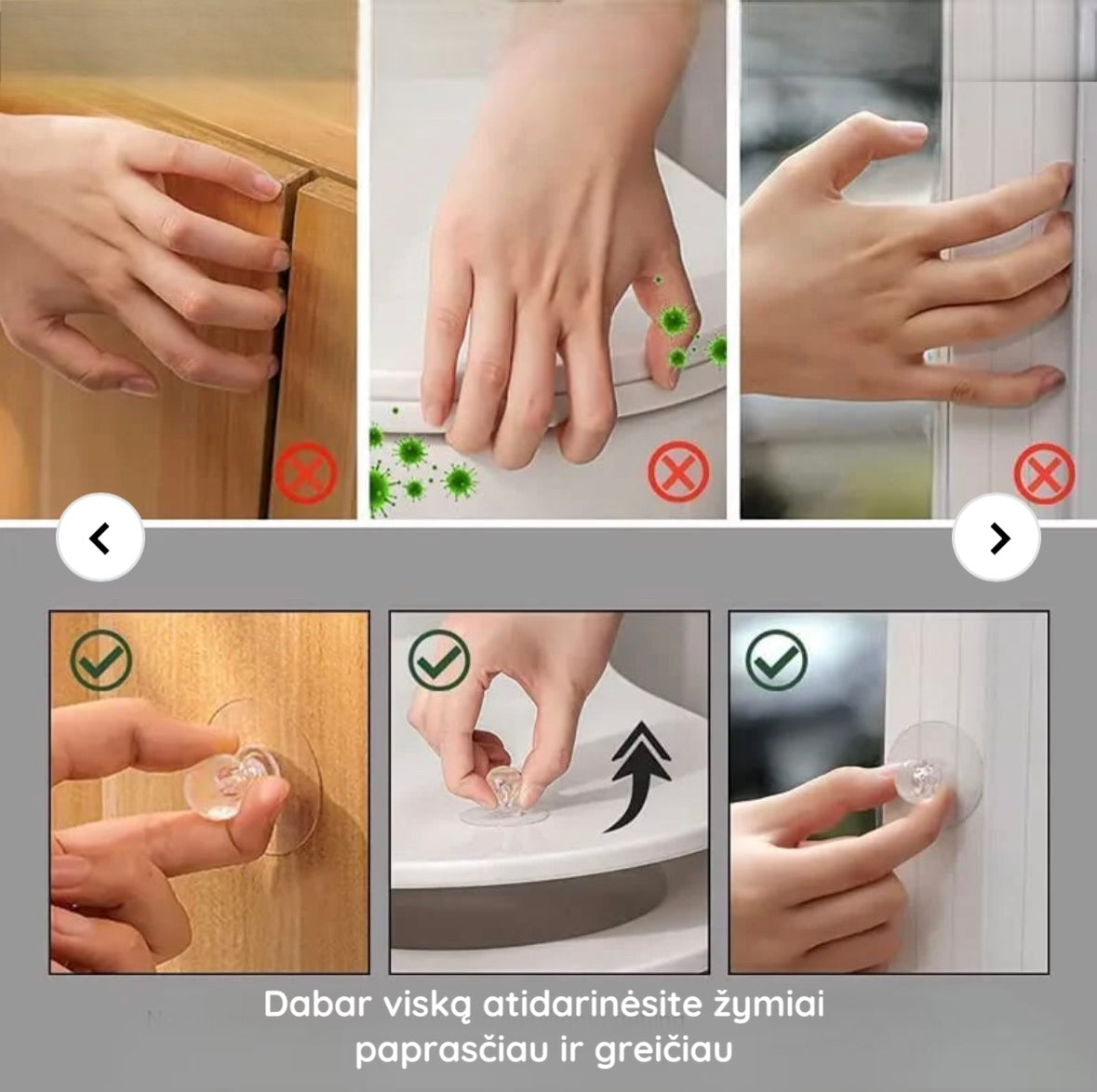 Dabar viską atidarinėsite žymiai paprasčiau ir greičiau