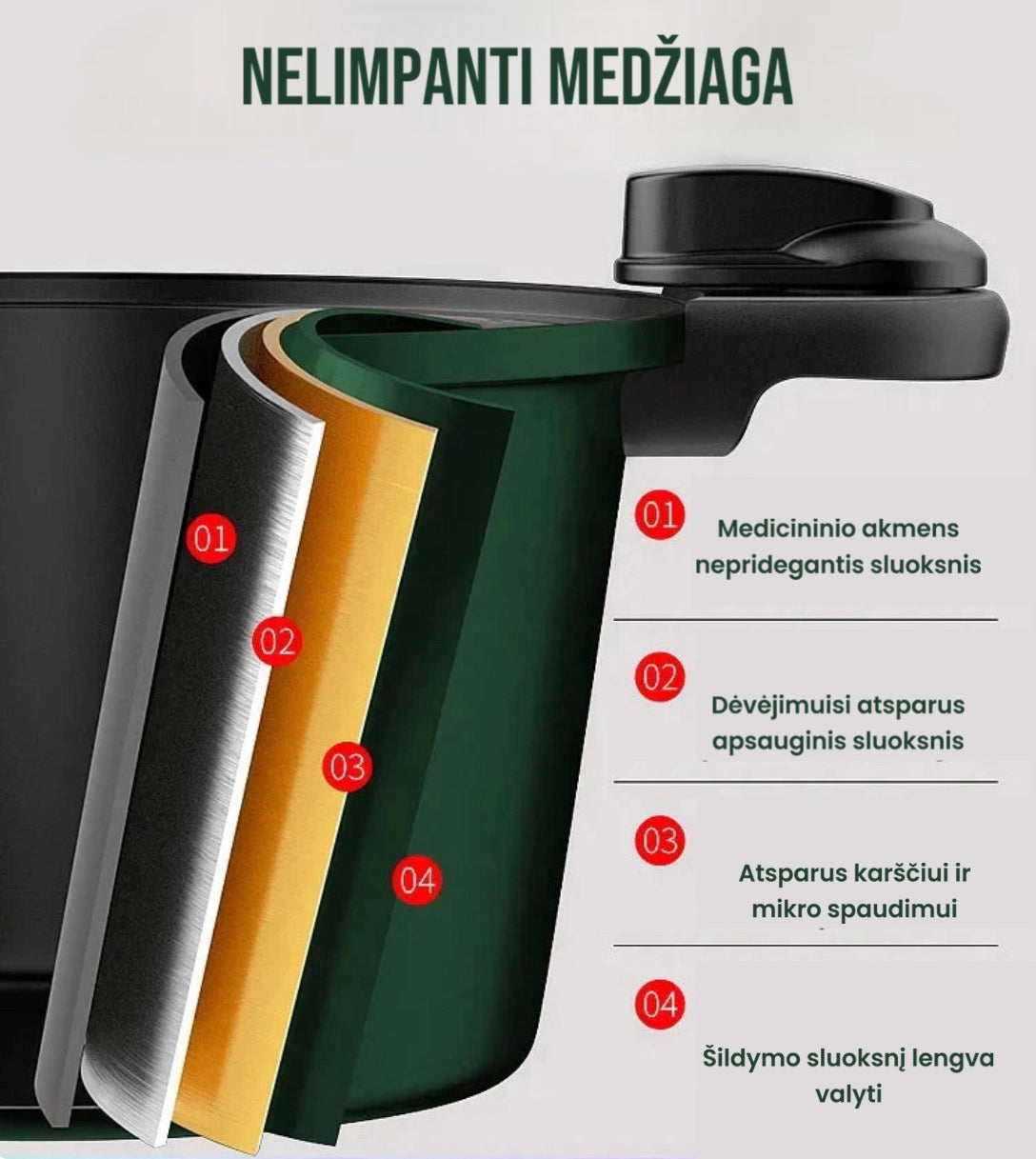 NELIMPANTI MEDŽIAGA

01

02

03

04

01
Medicininio akmens nepridegantis sluoksnis

02
Dėvėjimuisi atsparus apsauginis sluoksnis

03
Atsparus karščiui ir mikro spaudimui

04
Šildymo sluoksnį lengva valyti