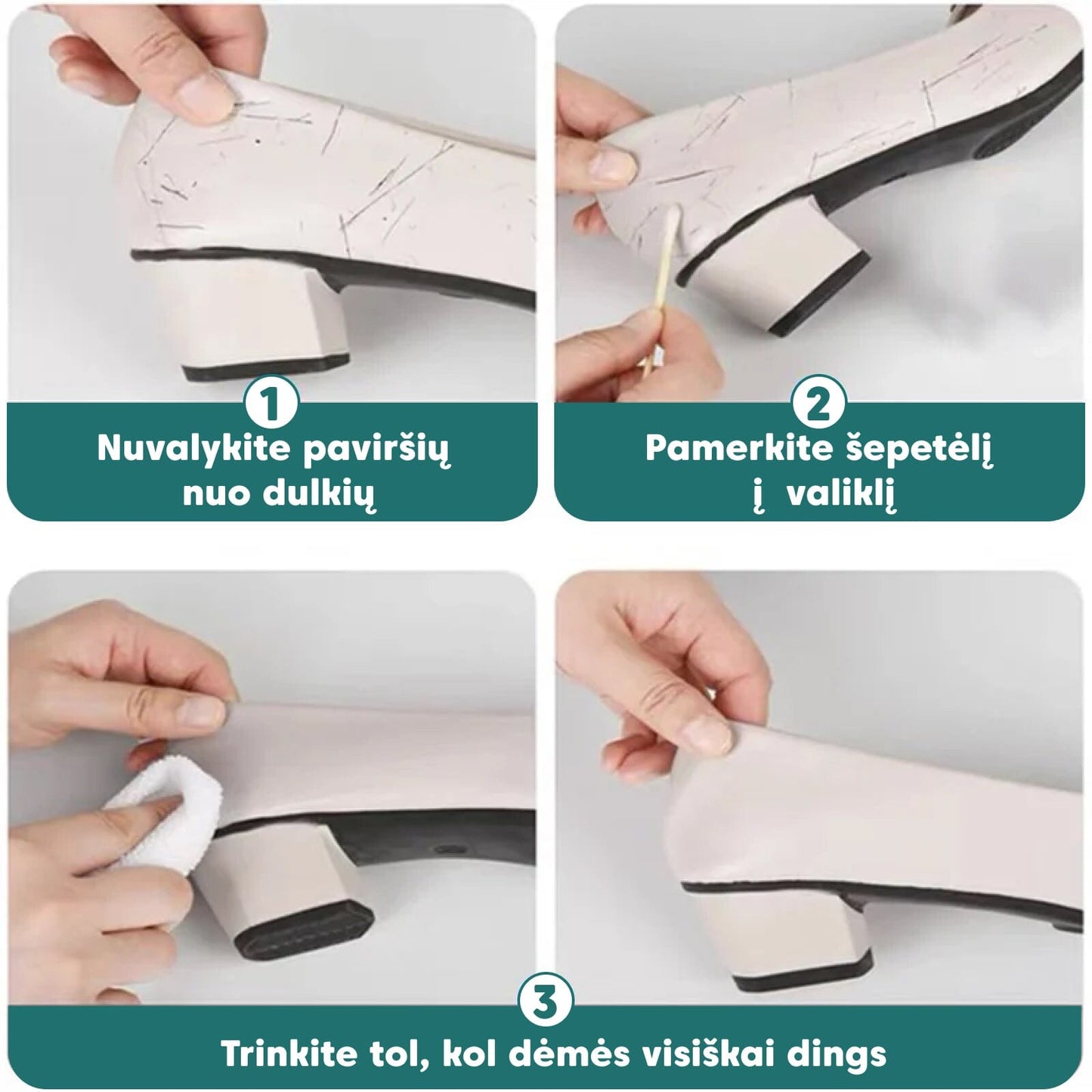 1
Nuvalykite paviršių nuo dulkių

2
Pamerkite šepetėlį į valiklį

3
Trinkite tol, kol dėmės visiškai dings