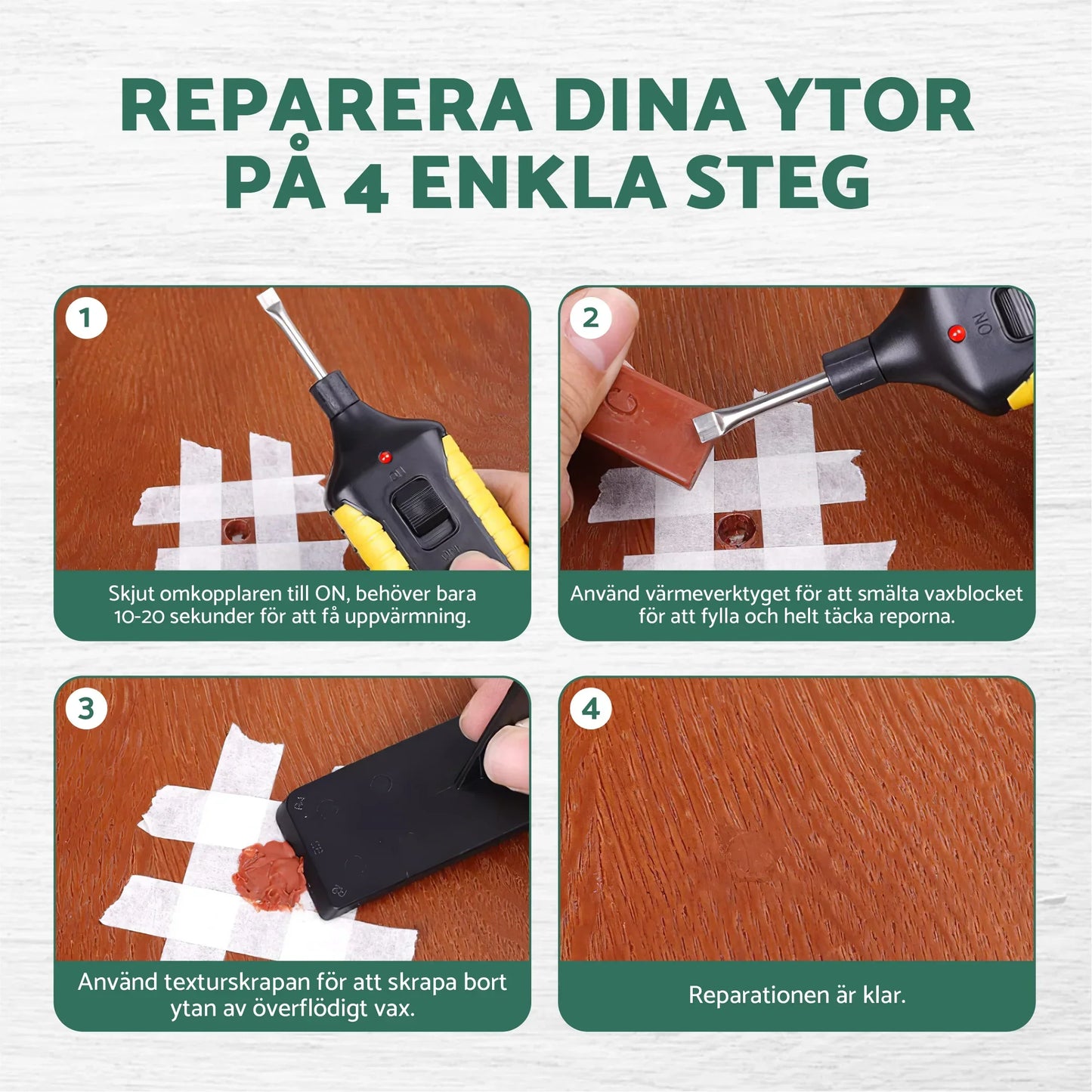 REPARERA DINA YTOR PÅ 4 ENKLA STEG

1

Skjut omkopplaren till ON, behöver bara 10-20 sekunder för att få uppvärmning.

2

ON

Använd värmeverktyget för att smälta vaxblocket för att fylla och helt täcka reporna.

3

Använd texturskrapan för att skrapa bort ytan av överflödigt vax.

4

Reparationen är klar.