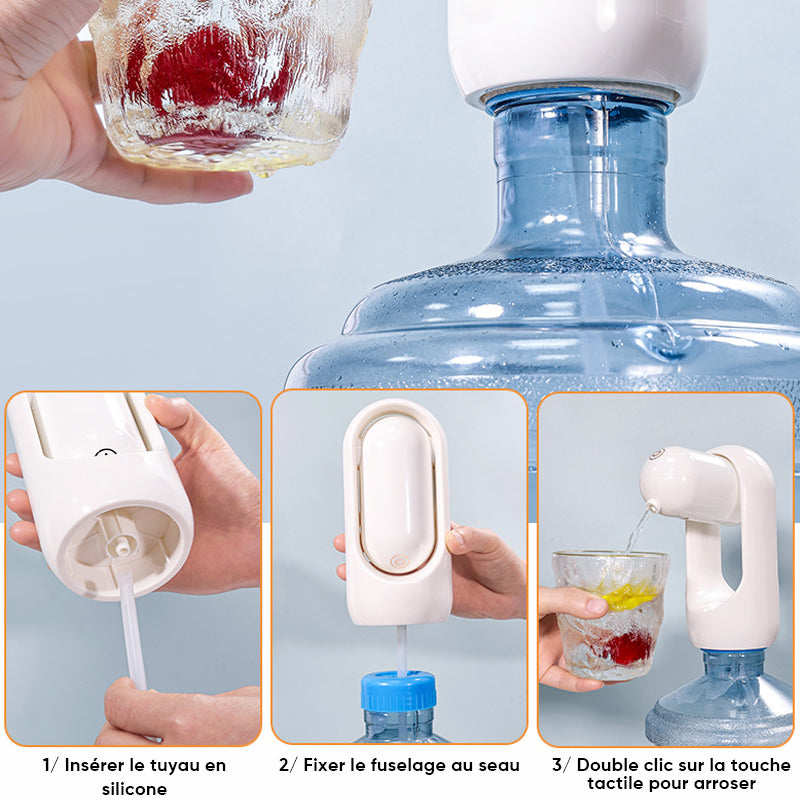 1/ Insérer le tuyau en silicone

2/ Fixer le fuselage au seau

3/ Double clic sur la touche tactile pour arroser