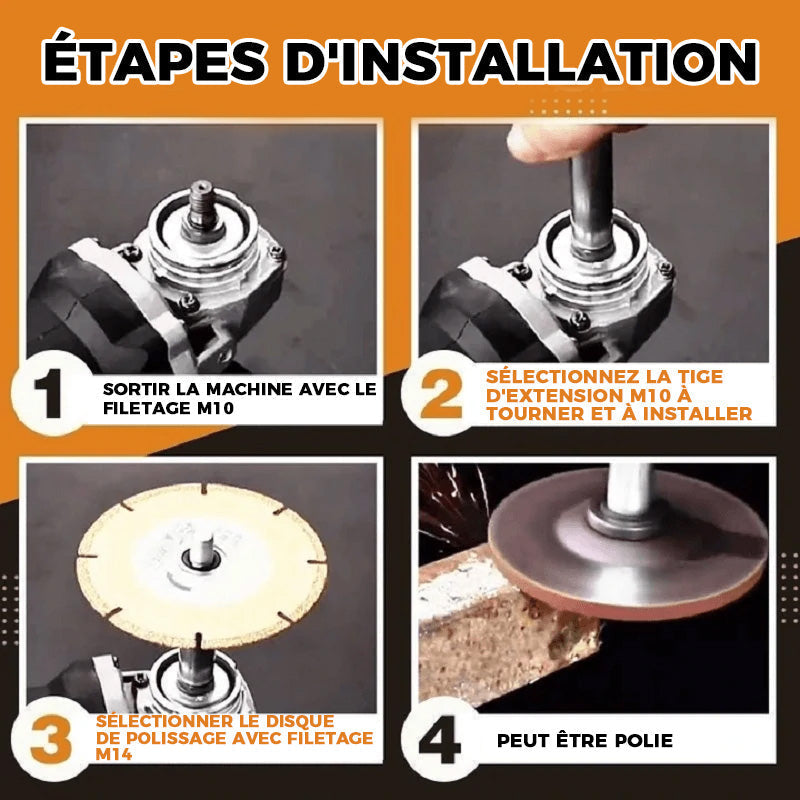 ÉTAPES D'INSTALLATION

1

SORTIR LA MACHINE AVEC LE FILETAGE M10

2

SÉLECTIONNEZ LA TIGE D'EXTENSION M10 À TOURNER ET À INSTALLER

3

SÉLECTIONNER LE DISQUE DE POLISSAGE AVEC FILETAGE M14

4

PEUT ÊTRE POLIE