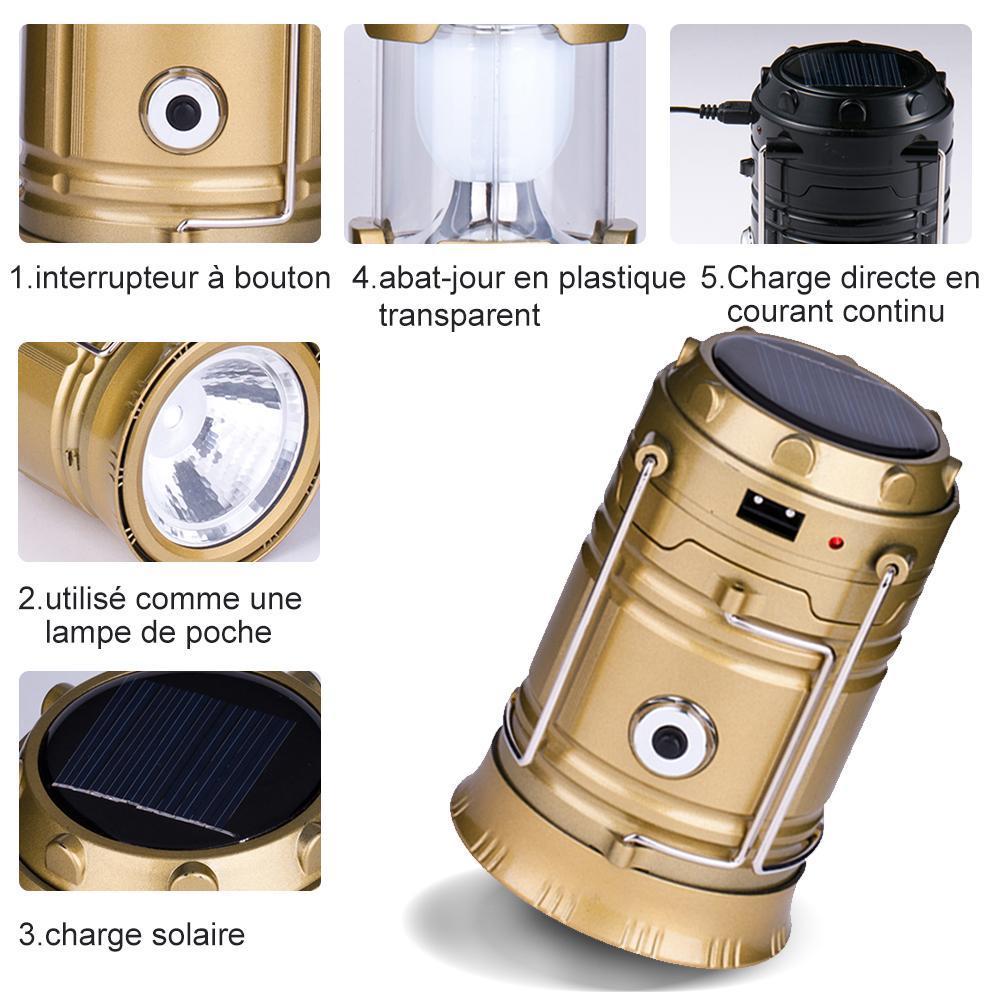 1.interrupteur à bouton

4.abat-jour en plastique transparent

5.Charge directe en courant continu

2.utilisé comme une lampe de poche

3.charge solaire