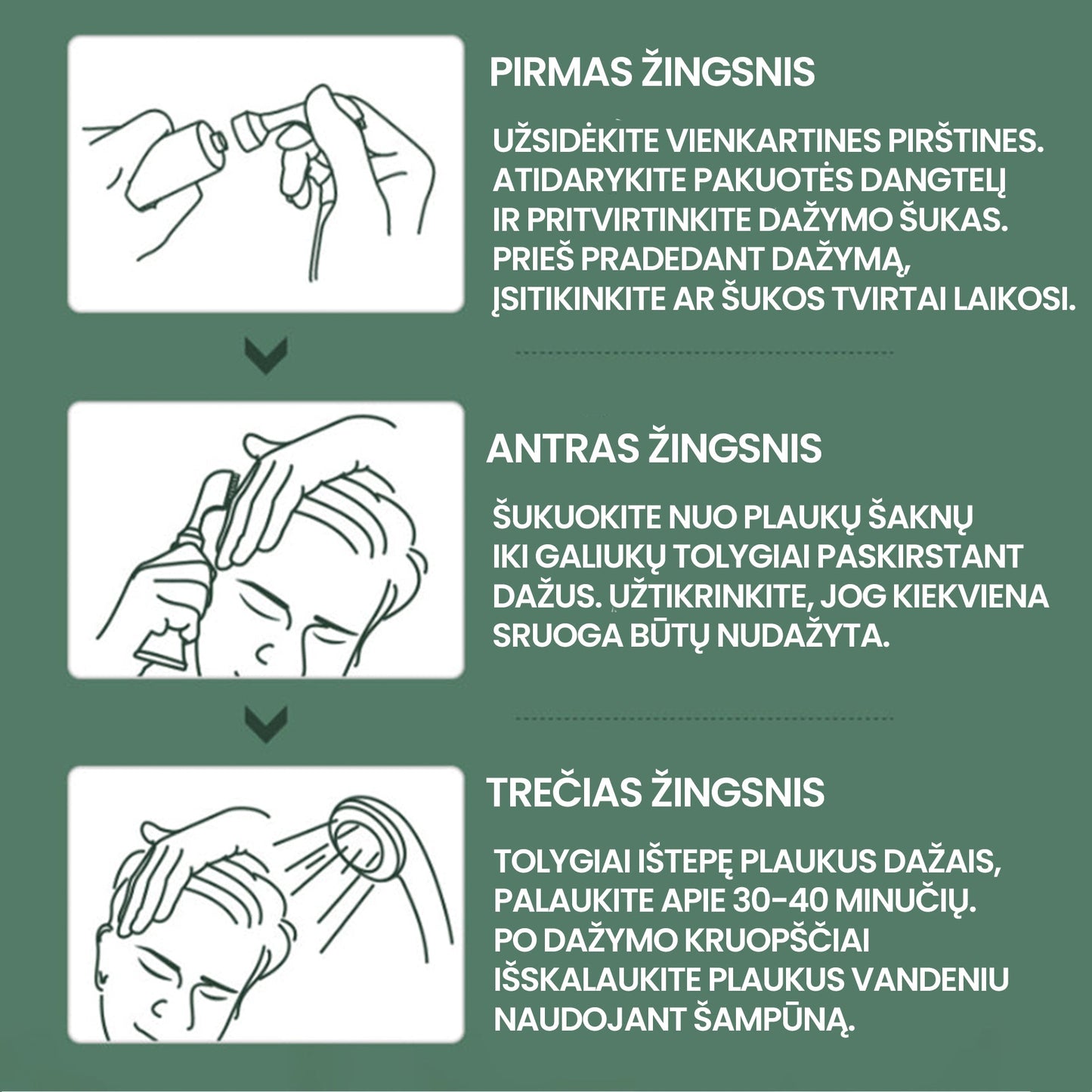 PIRMAS ŽINGSNIS

UŽSIDĖKITE VIENKARTINES PIRŠTINES. ATIDARYKITE PAKUOTĖS DANGTELĮ IR PRITVIRTINKITE DAŽYMO ŠUKAS. PRIEŠ PRADEDANT DAŽYMĄ, ĮSITIKINKITE AR ŠUKOS TVIRTAI LAIKOSI.

ANTRAS ŽINGSNIS

ŠUKUOKITE NUO PLAUKŲ ŠAKNŲ IKI GALIUKŲ TOLYGIAI PASKIRSTANT DAŽUS. UŽTIKRINKITE, JOG KIEKVIENA SRUOGA BŪTŲ NUDAŽYTA.

TREČIAS ŽINGSNIS

TOLYGIAI IŠTEPĘ PLAUKUS DAŽAIS, PALAUKITE APIE 30-40 MINUČIŲ. PO DAŽYMO KRUOPŠČIAI IŠSKALAUKITE PLAUKUS VANDENIU NAUDOJANT ŠAMPŪNĄ.