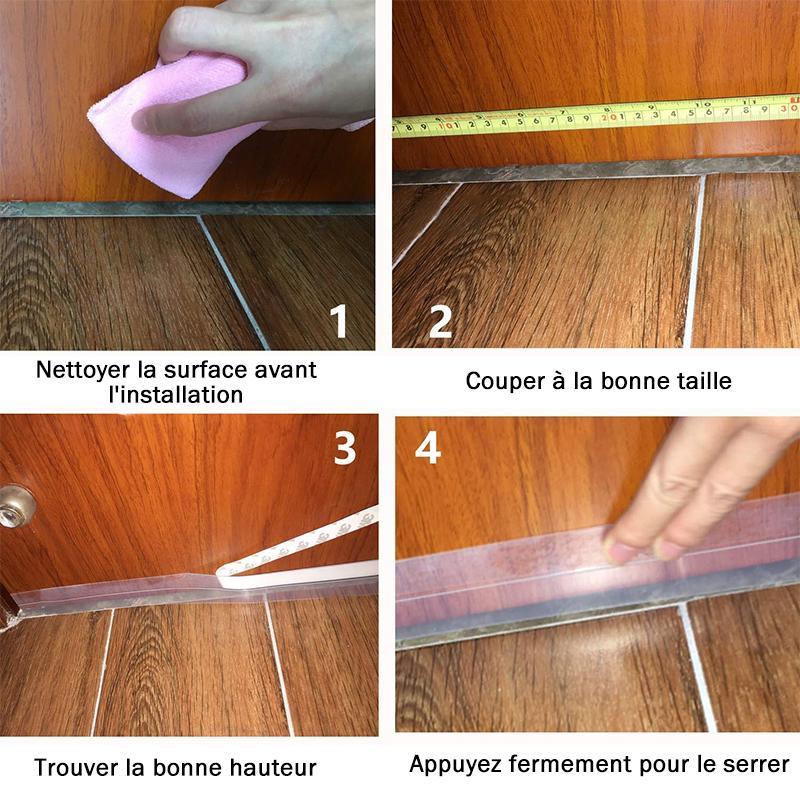 1

Nettoyer la surface avant l'installation

2

Couper à la bonne taille

3

Trouver la bonne hauteur

4

Appuyez fermement pour le serrer