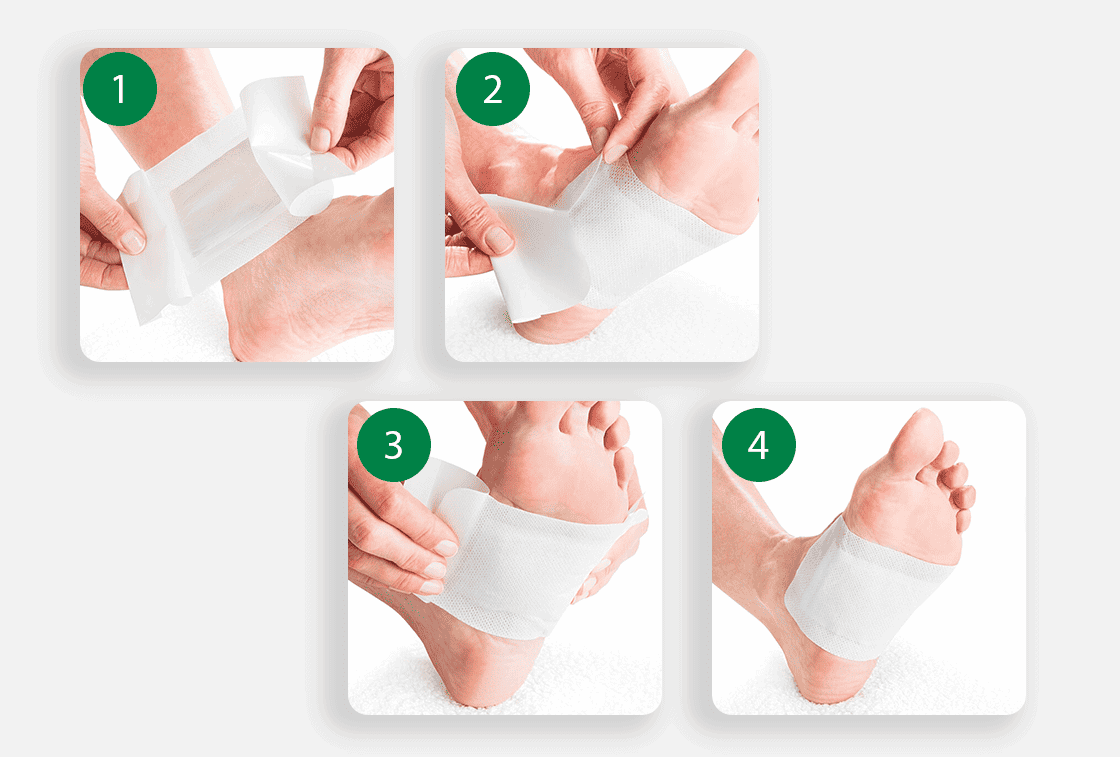 1

2

3

4