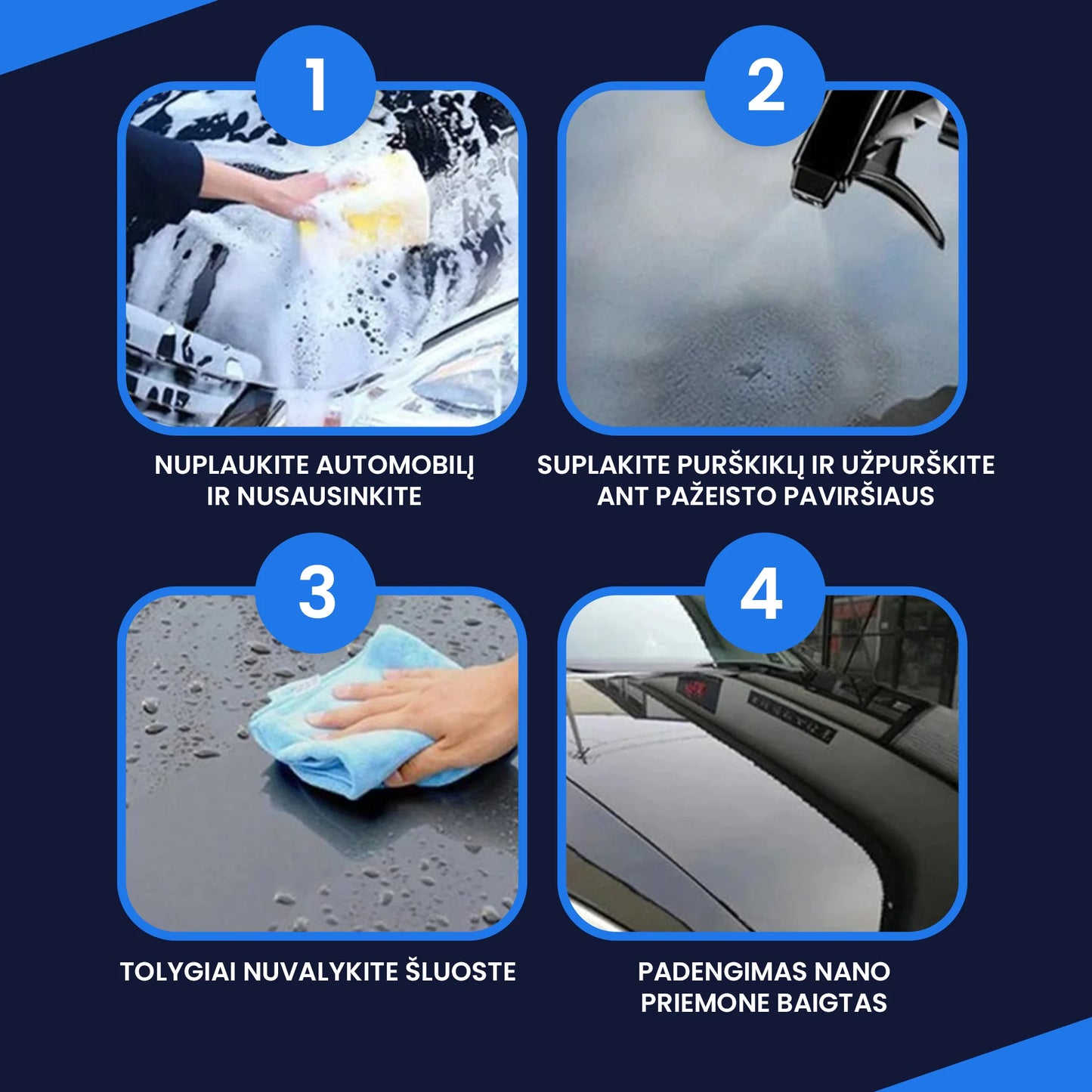 1

NUPLAUKITE AUTOMOBILĮ IR NUSAUSINKITE

2

SUPLAKITE PURŠKIKLĮ IR UŽPURŠKITE ANT PAŽEISTO PAVIRŠIAUS

3

TOLYGIAI NUVALYKITE ŠLUOSTE

4

PADENGIMAS NANO PRIEMONE BAIGTAS