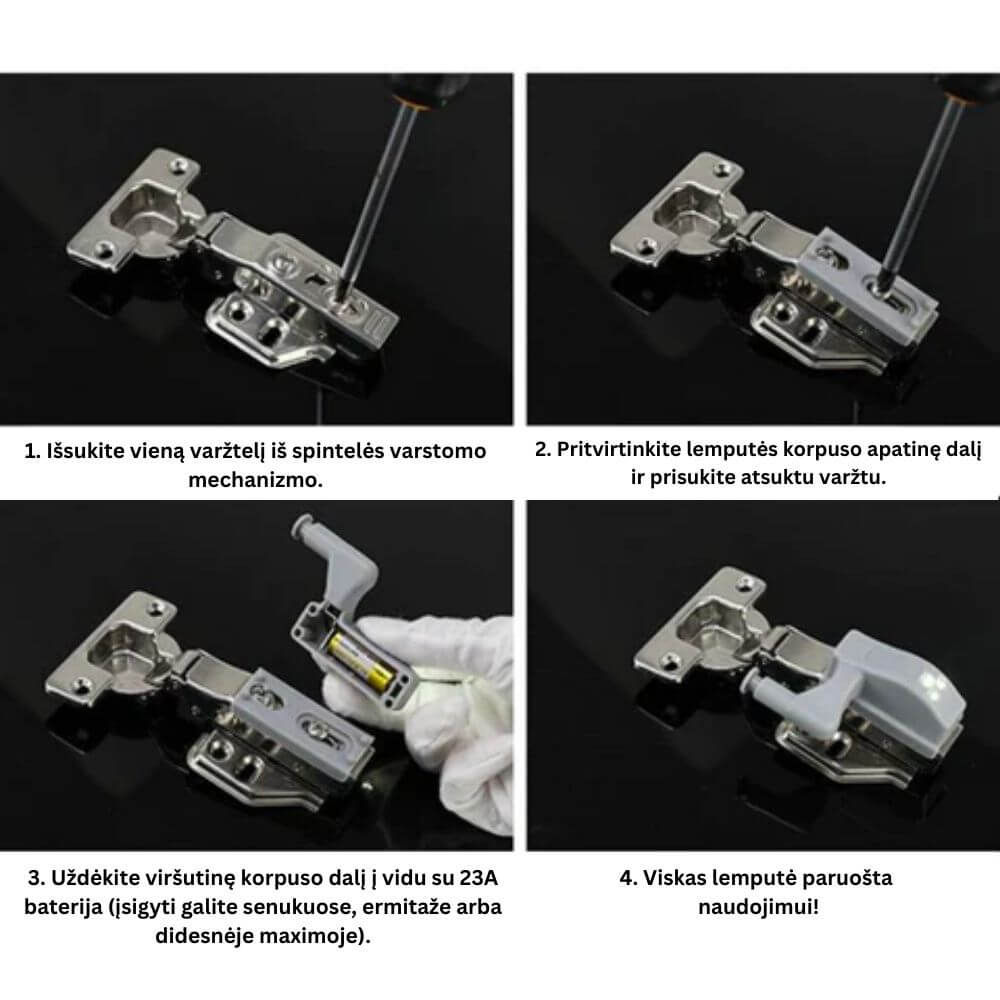 1. Išsukite vieną varžtelį iš spintelės varstomo mechanizmo.

2. Pritvirtinkite lemputės korpuso apatinę dalį ir prisukite atsuktu varžtu.

3. Uždėkite viršutinę korpuso dalį į vidu su 23A baterija (įsigyti galite senukuose, ermitaže arba didesnėje maximoje).

4. Viskas lemputė paruošta naudojimui!