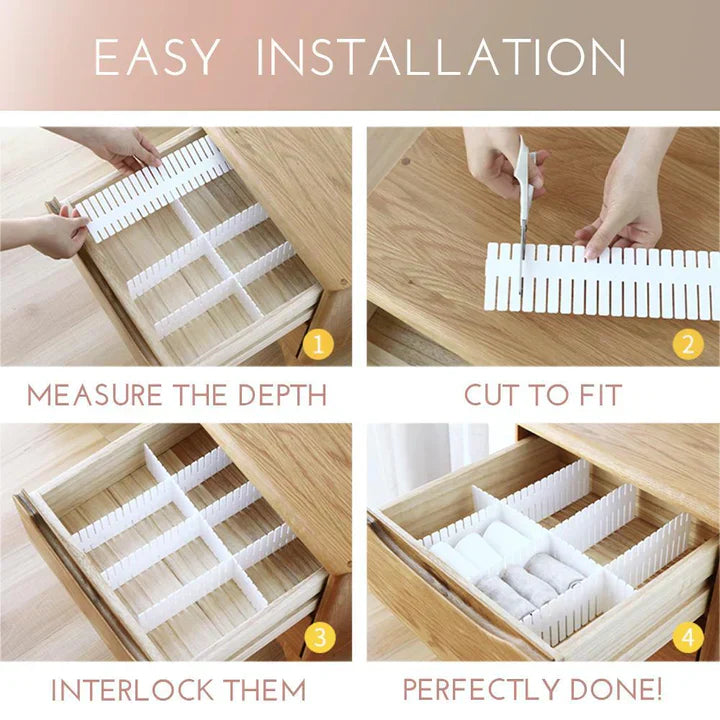 EASY INSTALLATION

1

MEASURE THE DEPTH

2

CUT TO FIT

3

INTERLOCK THEM

4

PERFECTLY DONE!