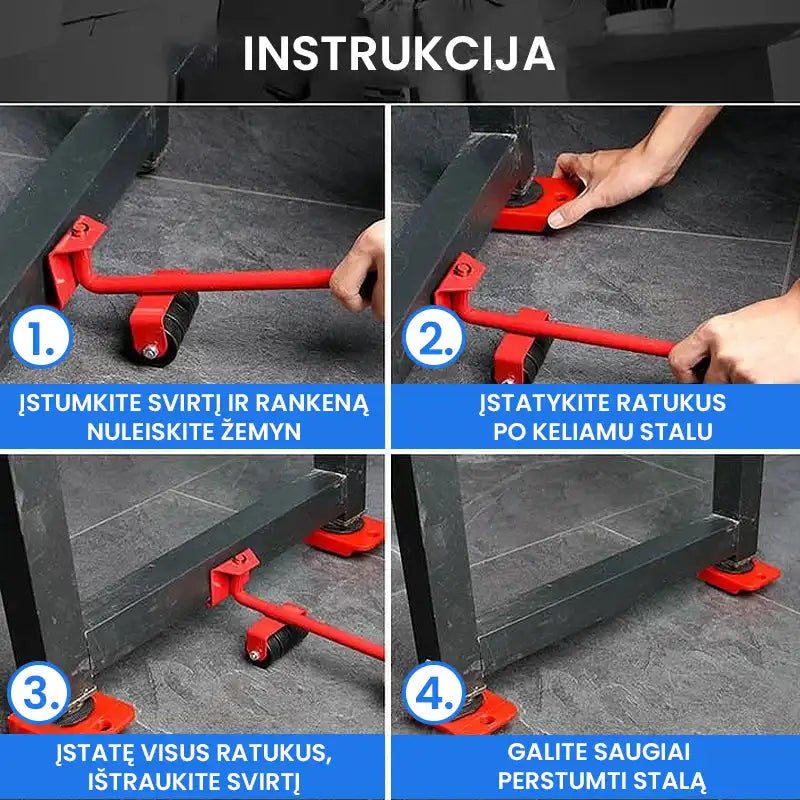 INSTRUKCIJA

1.

ĮSTUMKITE SVIRTĮ IR RANKENĄ NULEISKITE ŽEMYN

2.

ĮSTATYKITE RATUKUS PO KELIAMU STALU

3.

ĮSTATĘ VISUS RATUKUS, IŠTRAUKITE SVIRTĮ

4.

GALITE SAUGIAI PERSTUMTI STALĄ