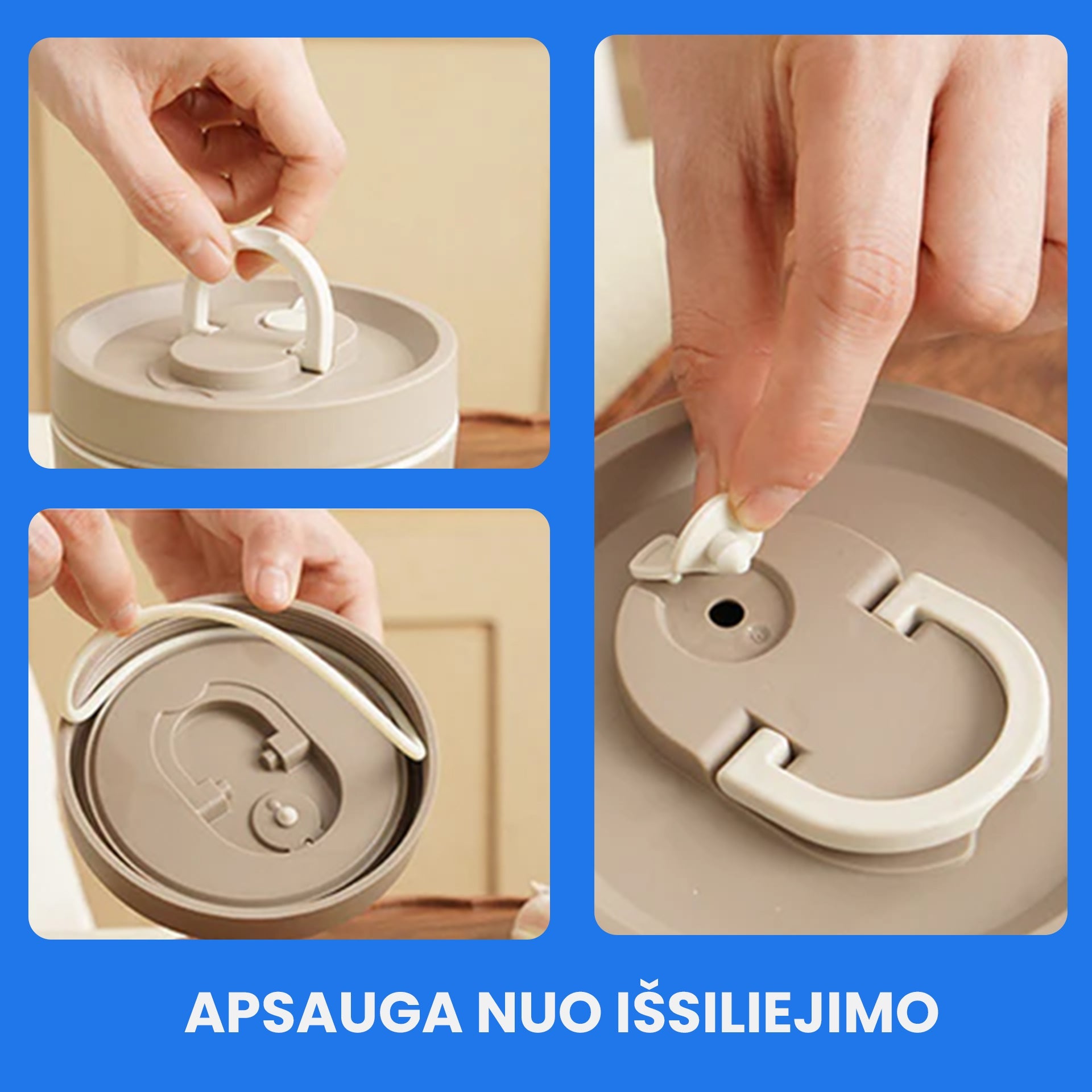 APSAUGA NUO IŠSILIEJIMO