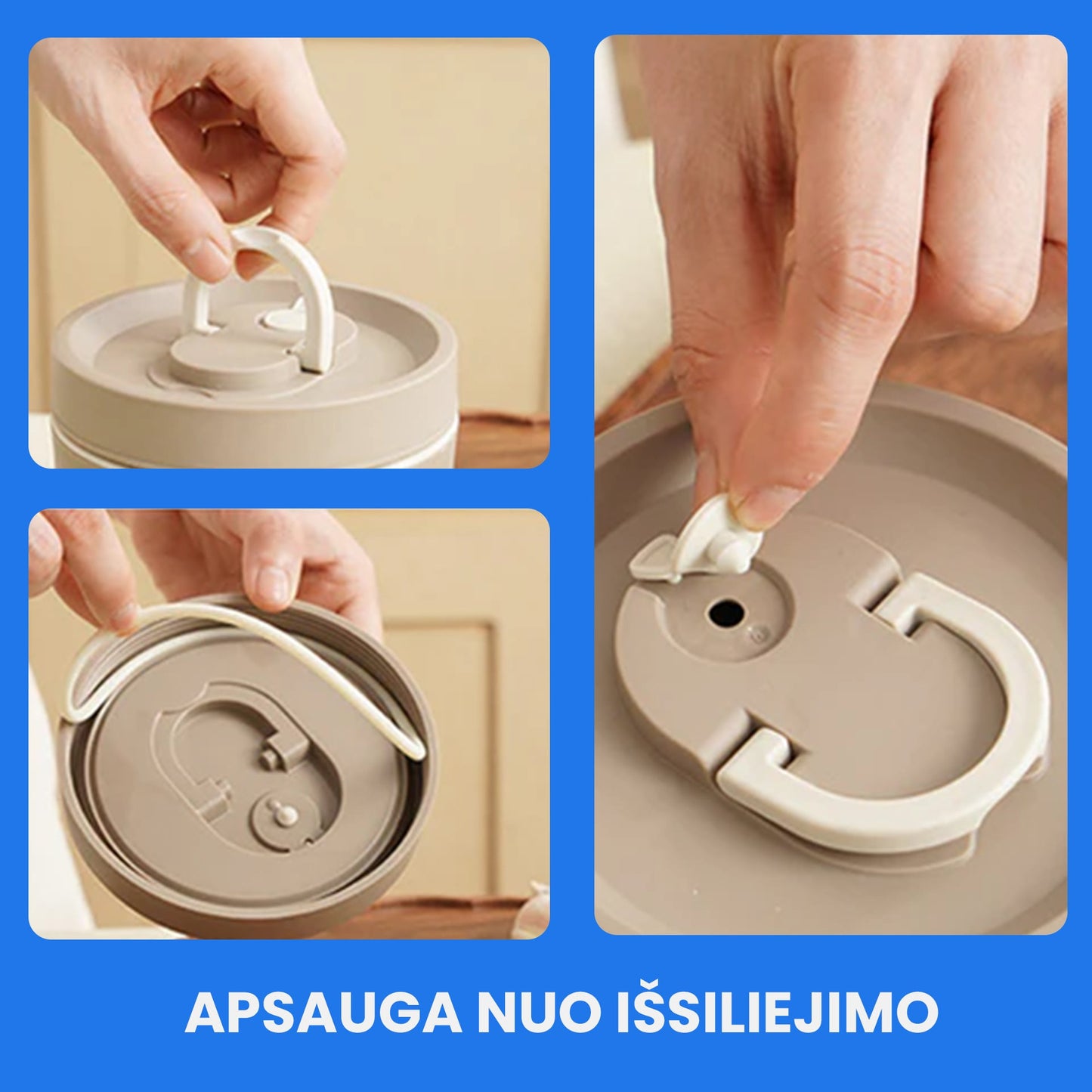 APSAUGA NUO IŠSILIEJIMO