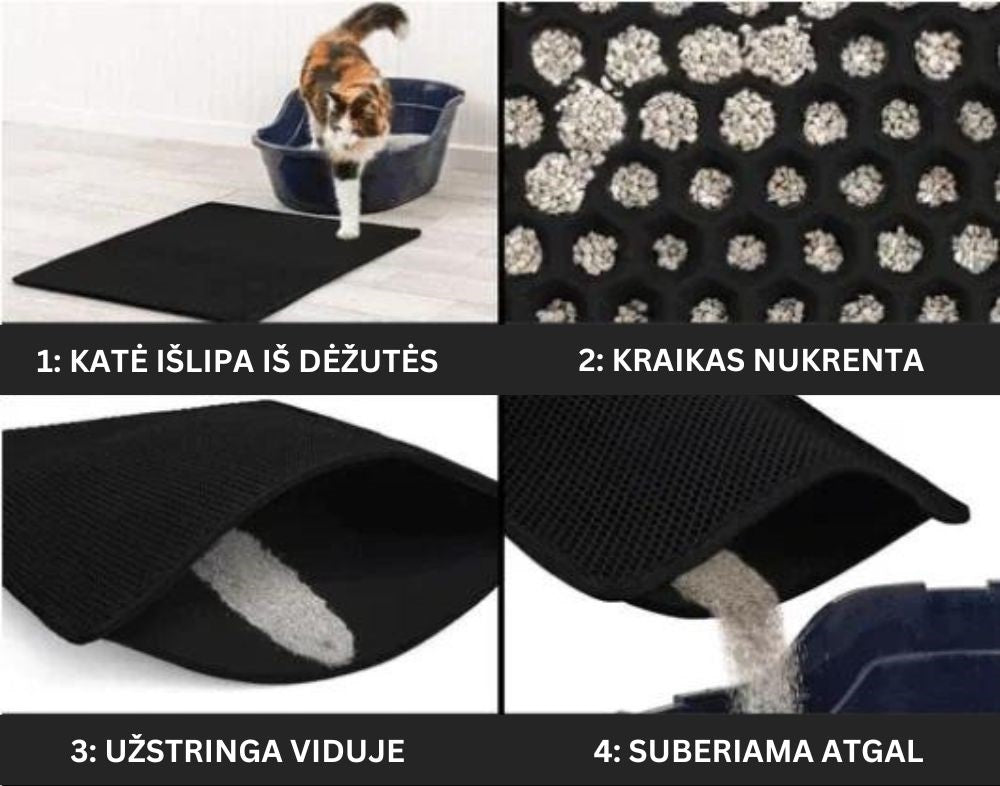 1: KATĖ IŠLIPA IŠ DĖŽUTĖS

2: KRAIKAS NUKRENTA

3: UŽSTRINGA VIDUJE

4: SUBERIAMA ATGAL