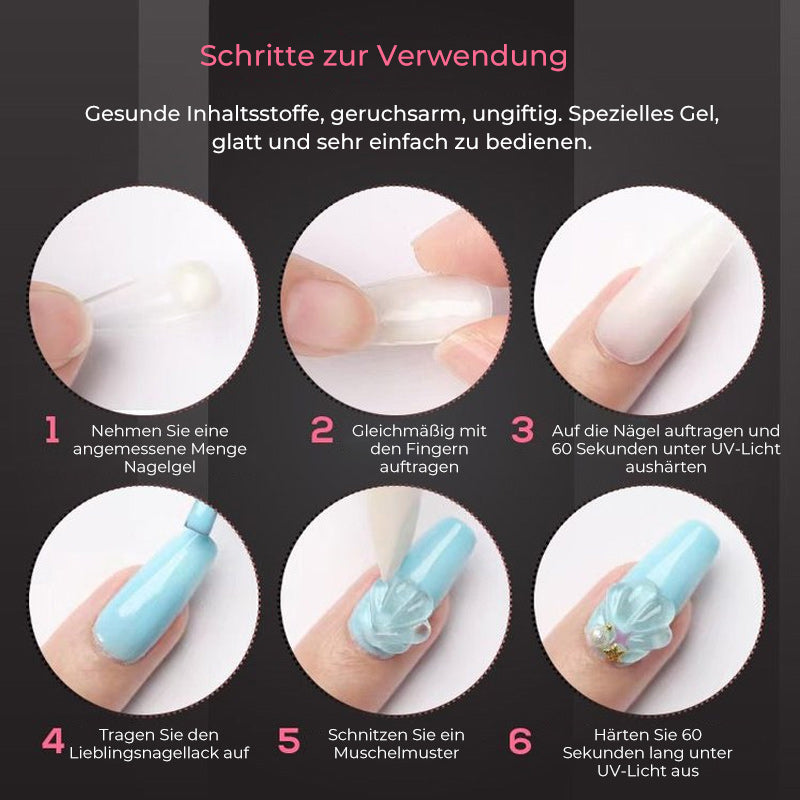 Schritte zur Verwendung

Gesunde Inhaltsstoffe, geruchsarm, ungiftig. Spezielles Gel, glatt und sehr einfach zu bedienen.

1 Nehmen Sie eine angemessene Menge Nagelgel

2 Gleichmäßig mit den Fingern auftragen

3 Auf die Nägel auftragen und 60 Sekunden unter UV-Licht aushärten

4 Tragen Sie den Lieblingsnagellack auf

5 Schnitzen Sie ein Muschelmuster

6 Härten Sie 60 Sekunden lang unter UV-Licht aus