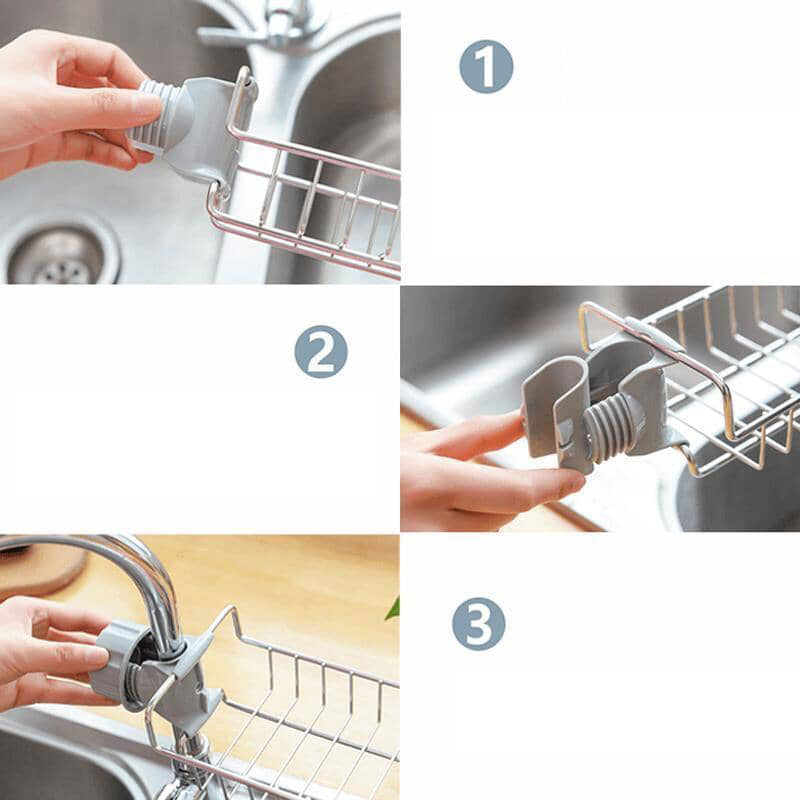 1

2

3