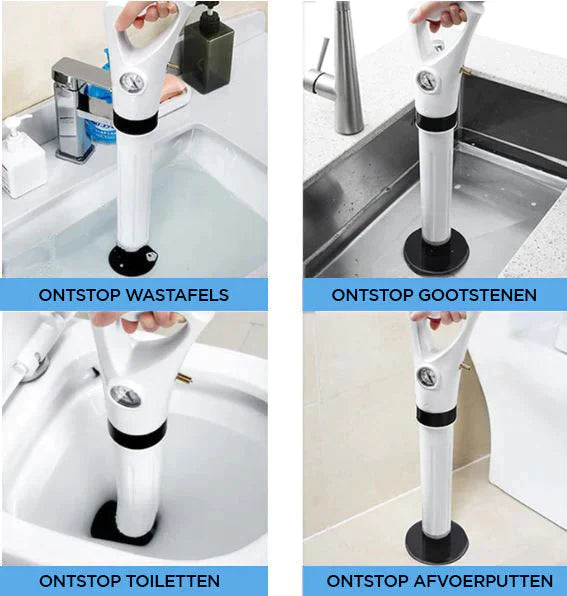 ONTSTOP WASTAFELS

ONTSTOP GOOTSTENEN

ONTSTOP TOILETTEN

ONTSTOP AFVOERPUTTEN