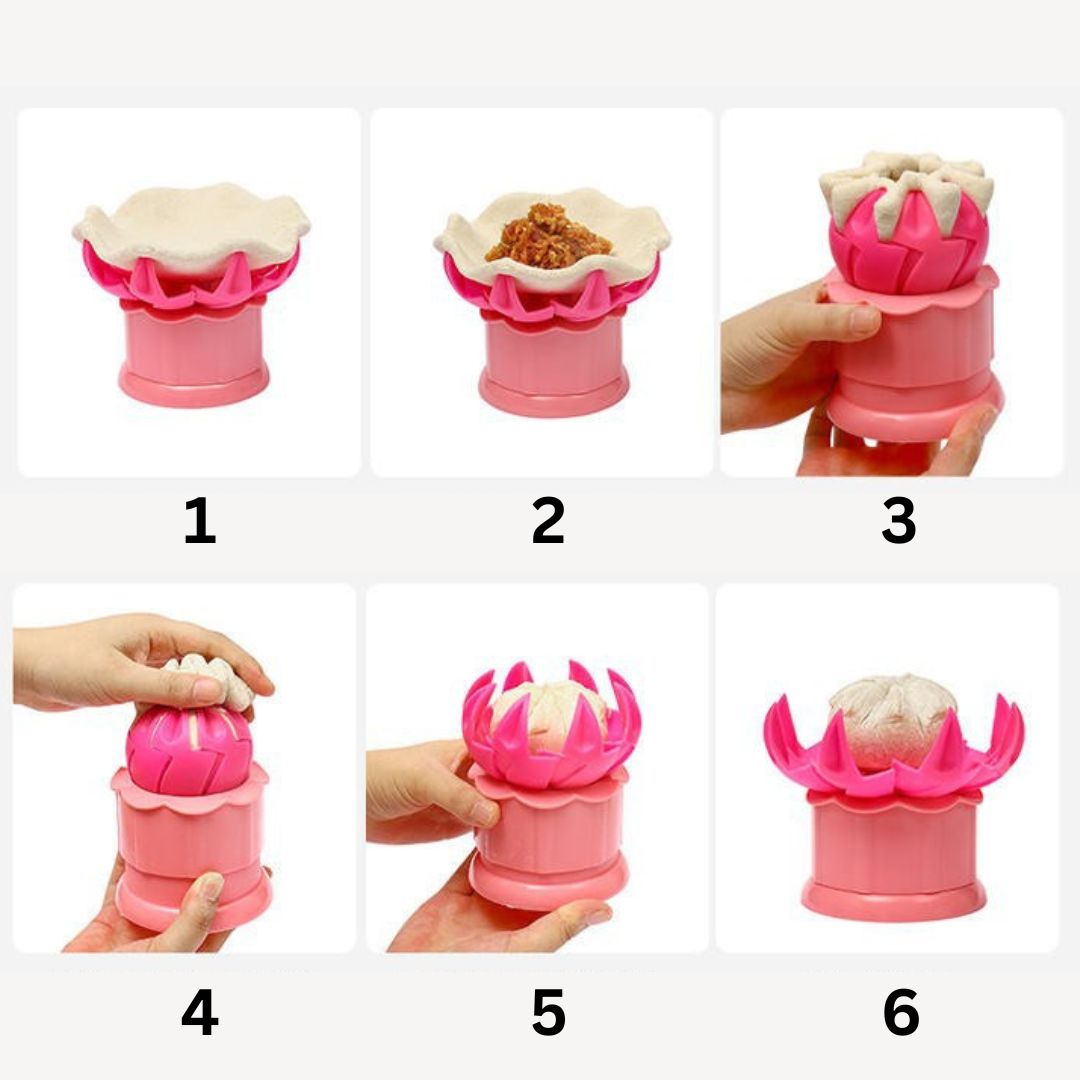 1

2

3

4

5

6