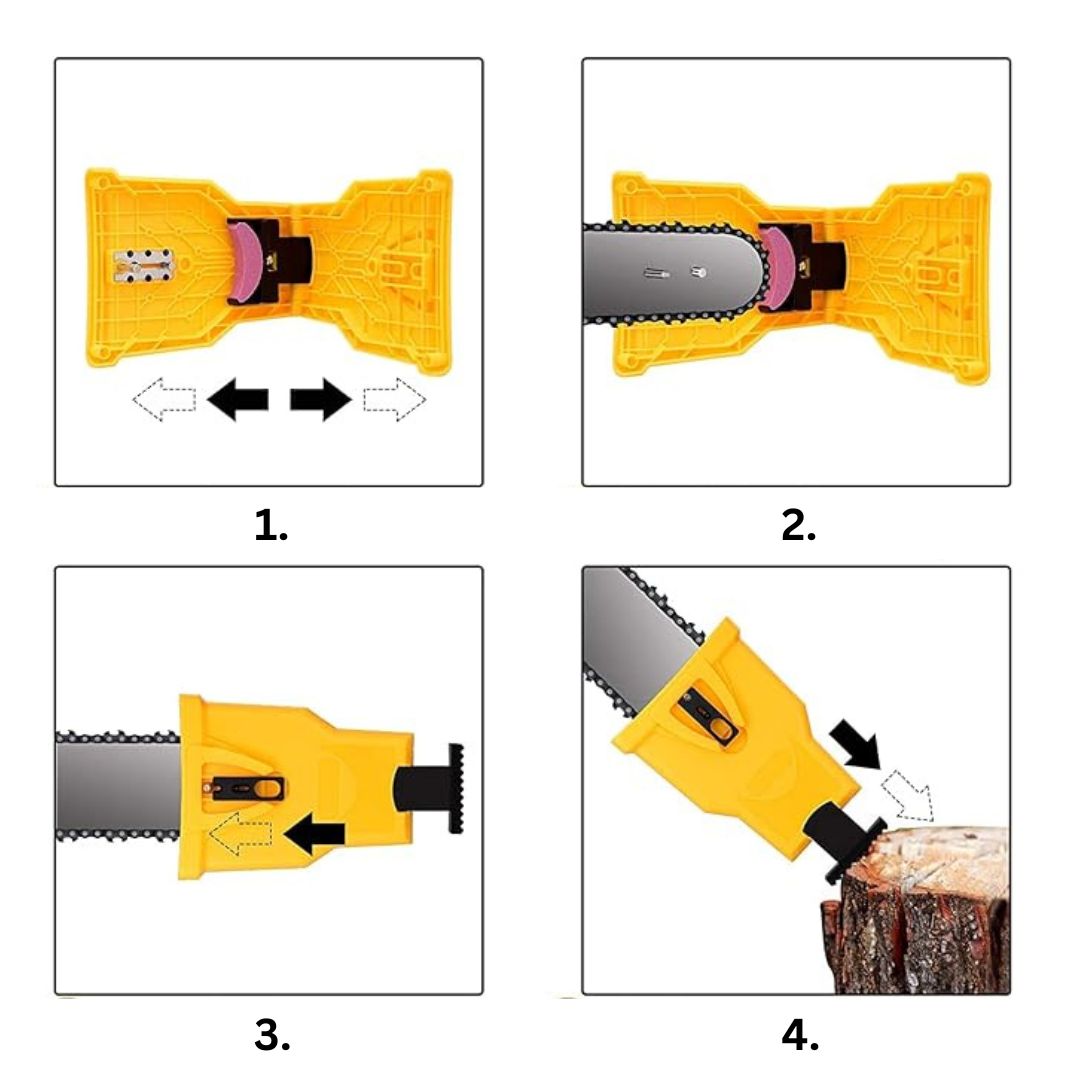 1.

2.

3.

4.