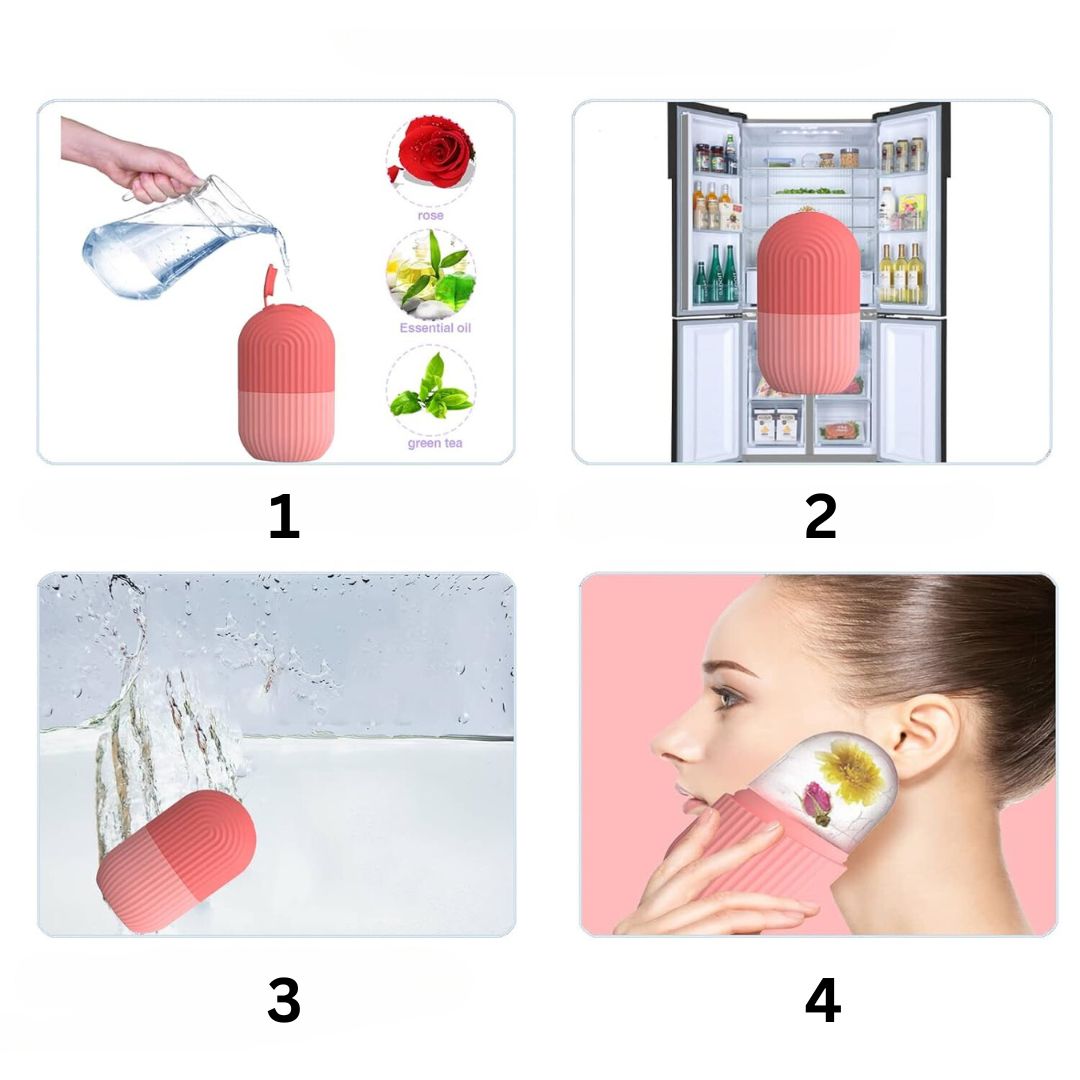 rose

Essential oil

green tea

1

2

3

4