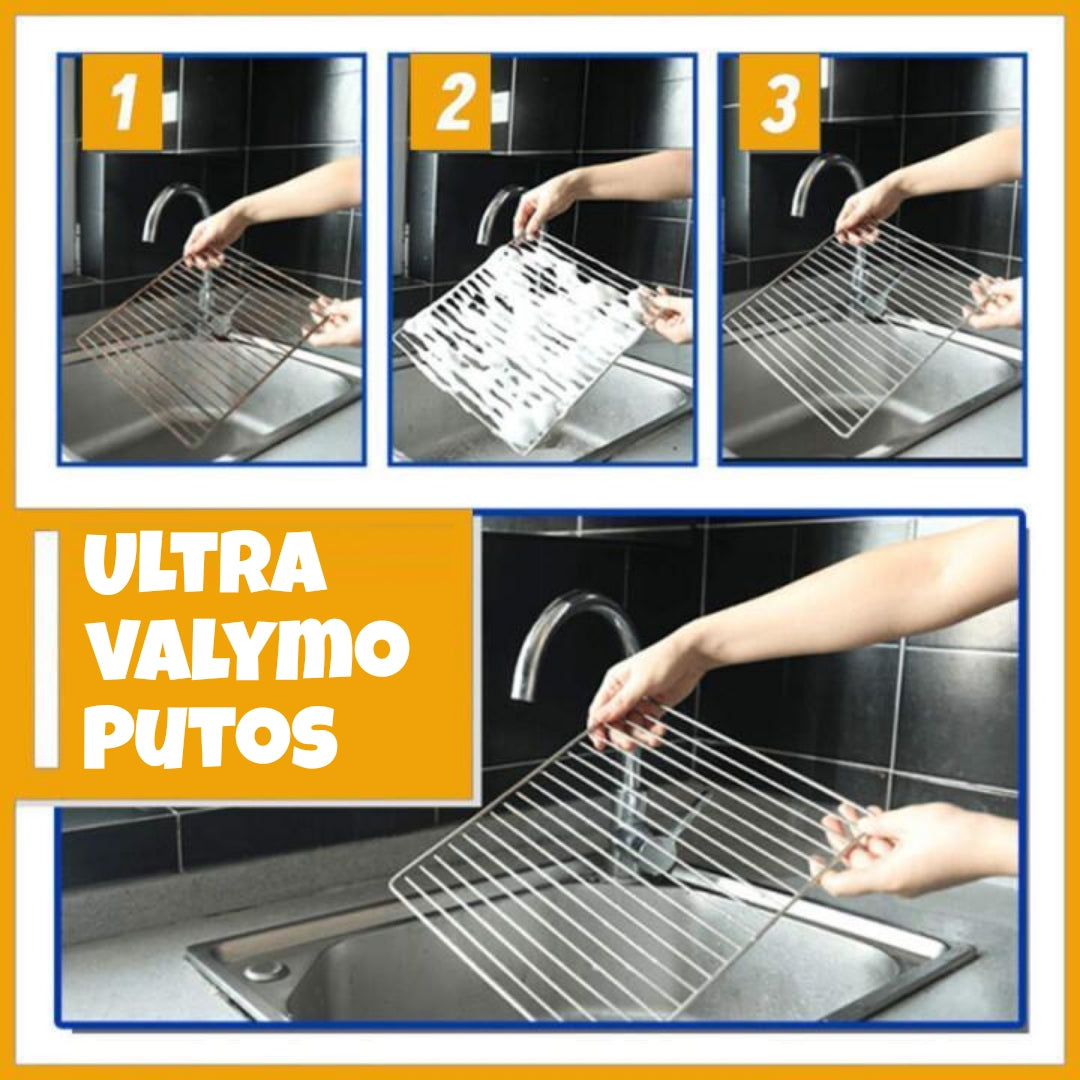 1

2

3

ULTRA VALYMO PUTOS