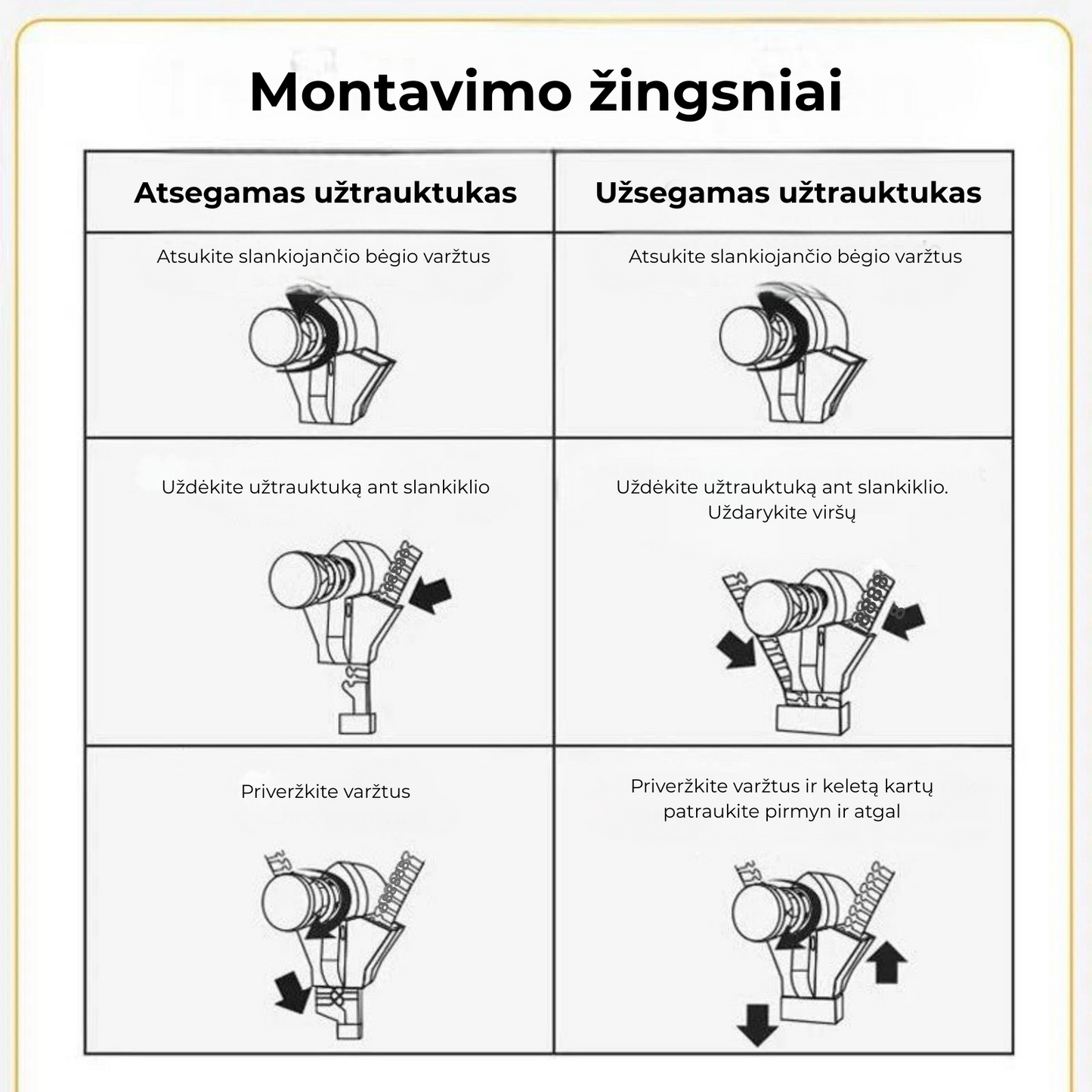 Montavimo žingsniai

| Atsegamas užtrauktukas | Užsegamas užtrauktukas |
|---|---|
| Atsukite slankiojančio bėgio varžtus | Atsukite slankiojančio bėgio varžtus |
| Uždėkite užtrauktuką ant slankiklio | Uždėkite užtrauktuką ant slankiklio. Uždarykite viršų |
| Priveržkite varžtus | Priveržkite varžtus ir keletą kartų patraukite pirmyn ir atgal |