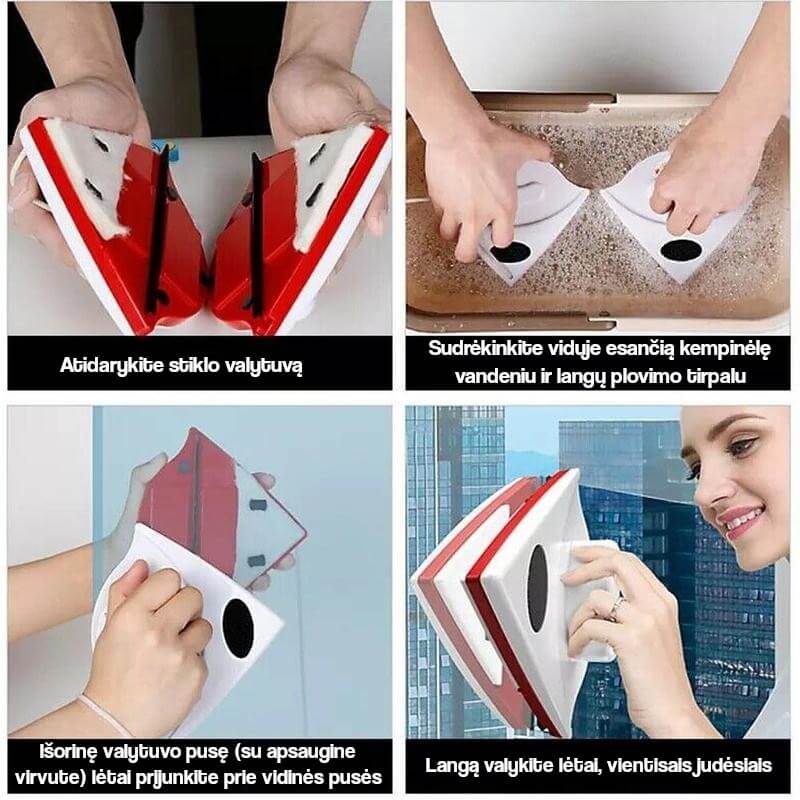 Atidarykite stiklo valytuvą

Sudrėkinkite viduje esančią kempinėlę vandeniu ir langų plovimo tirpalu

Išorinę valytuvo pusę (su apsaugine virvute) lėtai prijunkite prie vidinės pusės

Langą valykite lėtai, vientisais judėsiais