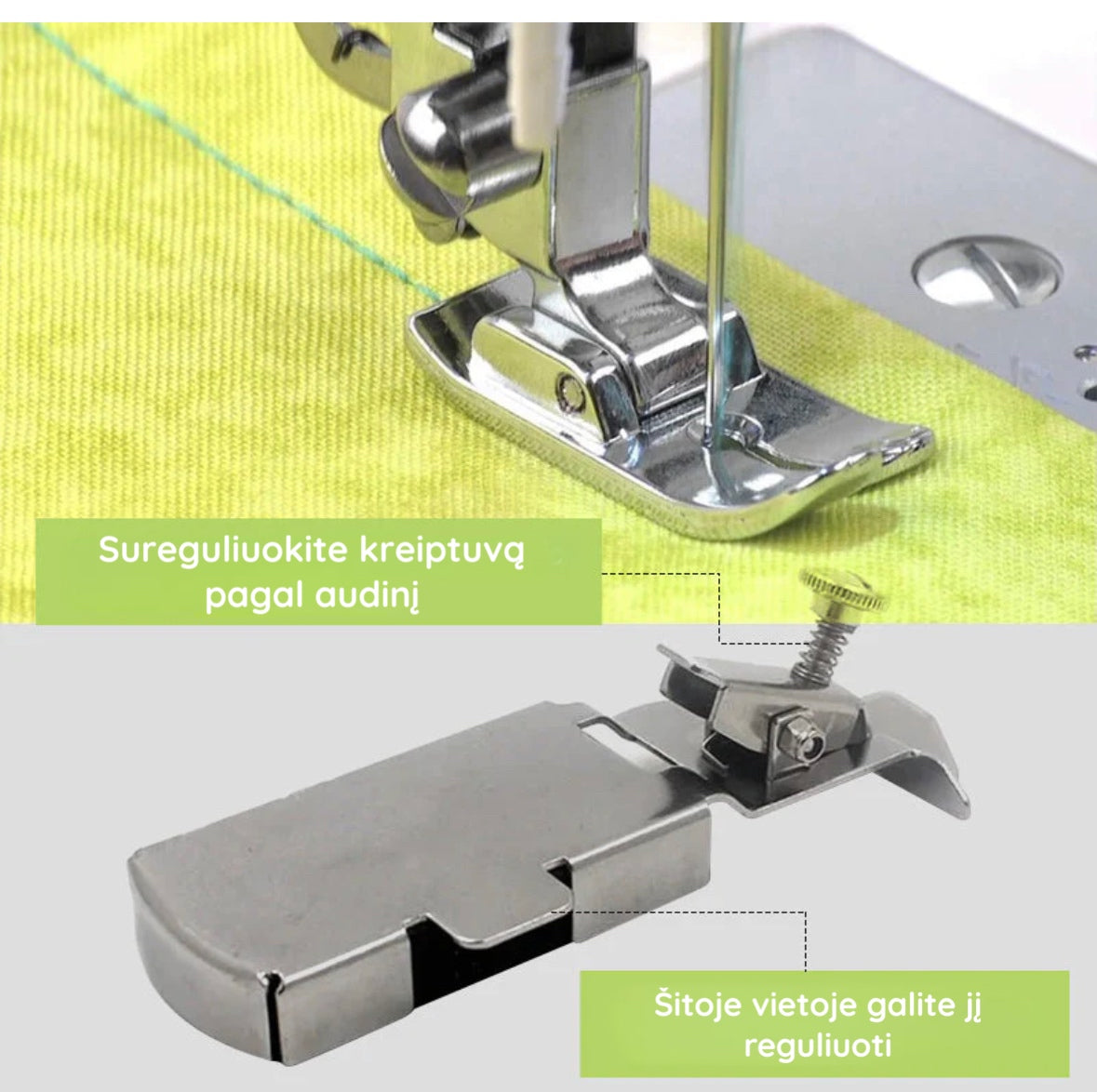 Sureguliuokite kreiptuvą pagal audinį

Šitoje vietoje galite jį reguliuoti