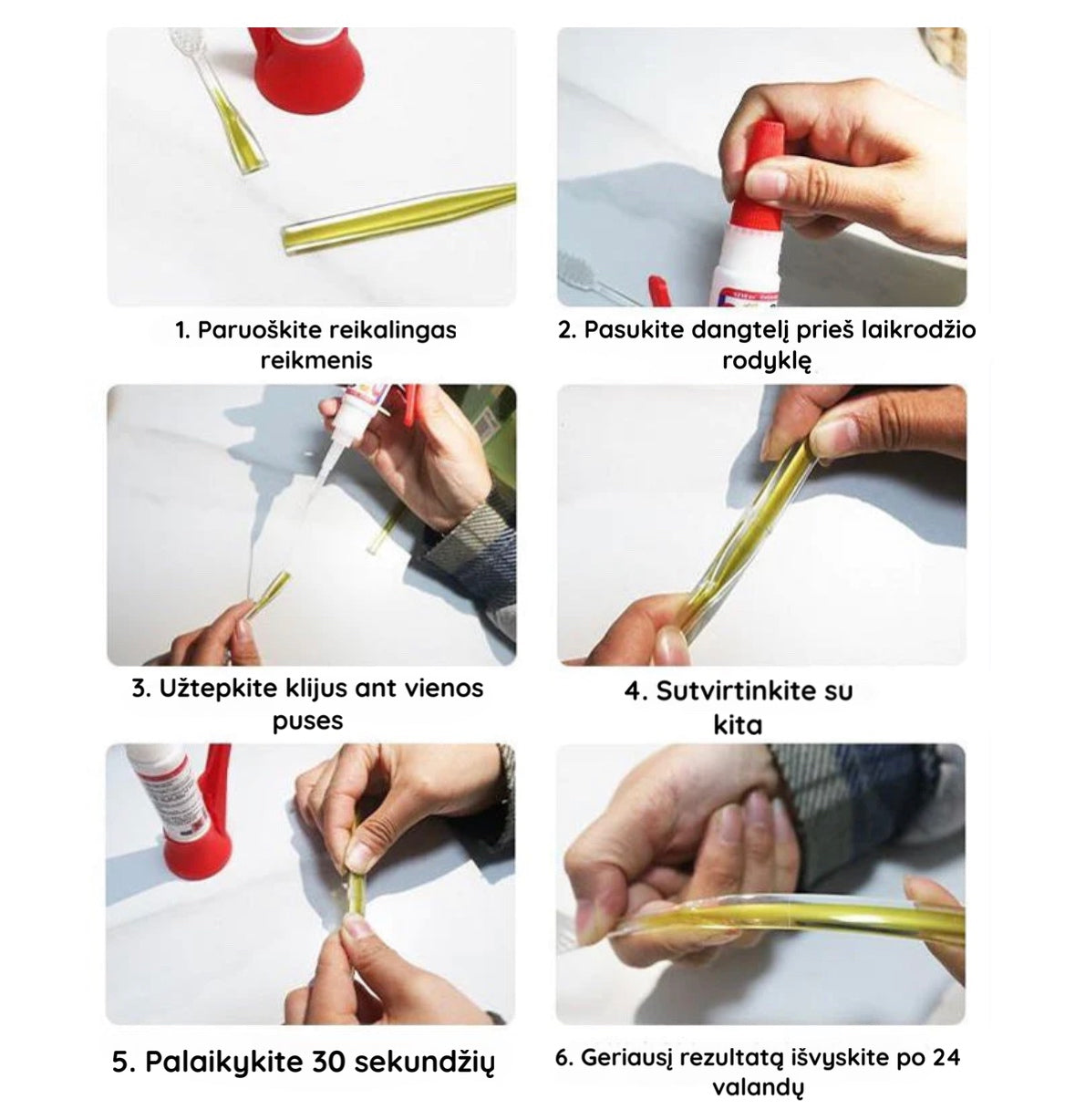 1. Paruoškite reikalingas reikmenis

2. Pasukite dangtelį prieš laikrodžio rodyklę

3. Užtepkite klijus ant vienos puses

4. Sutvirtinkite su kita

5. Palaikykite 30 sekundžių

6. Geriausį rezultatą išvyskite po 24 valandų