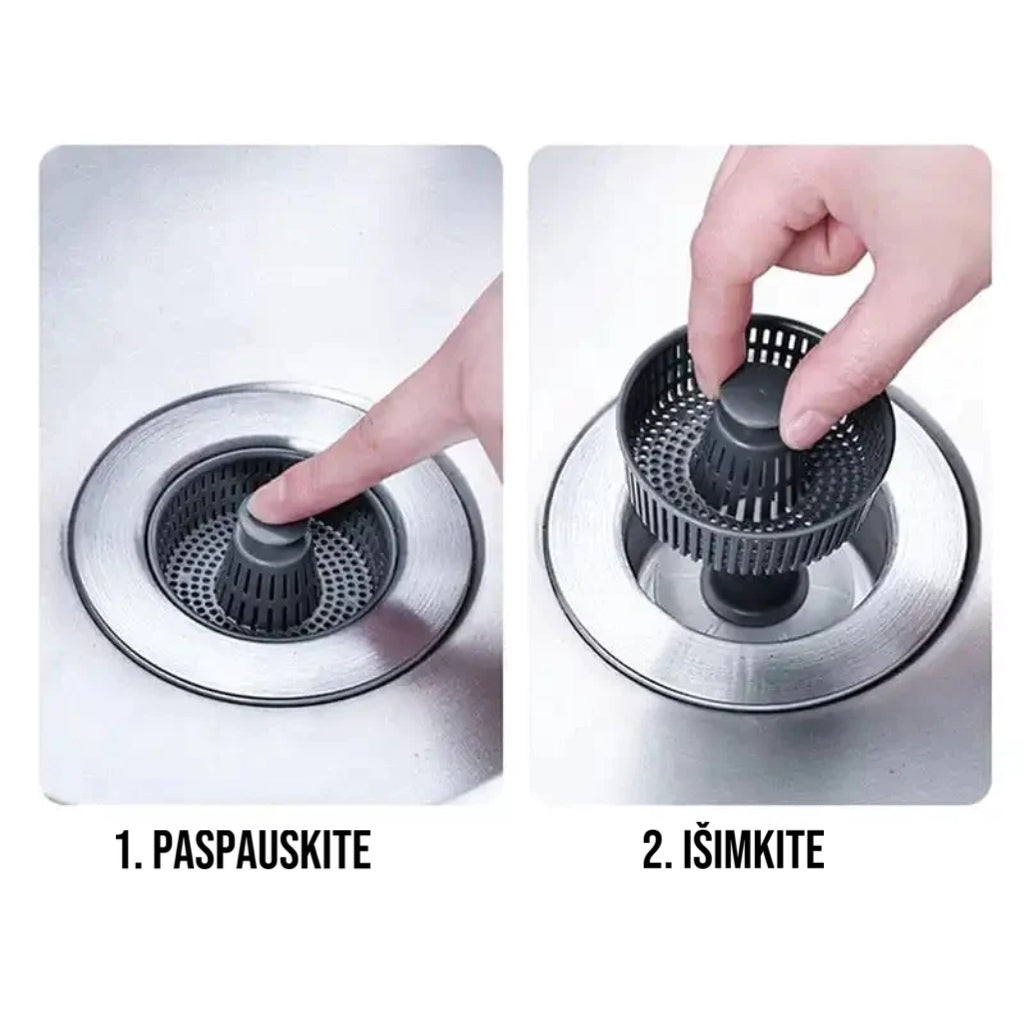 1. PASPAUSKITE

2. IŠIMKITE