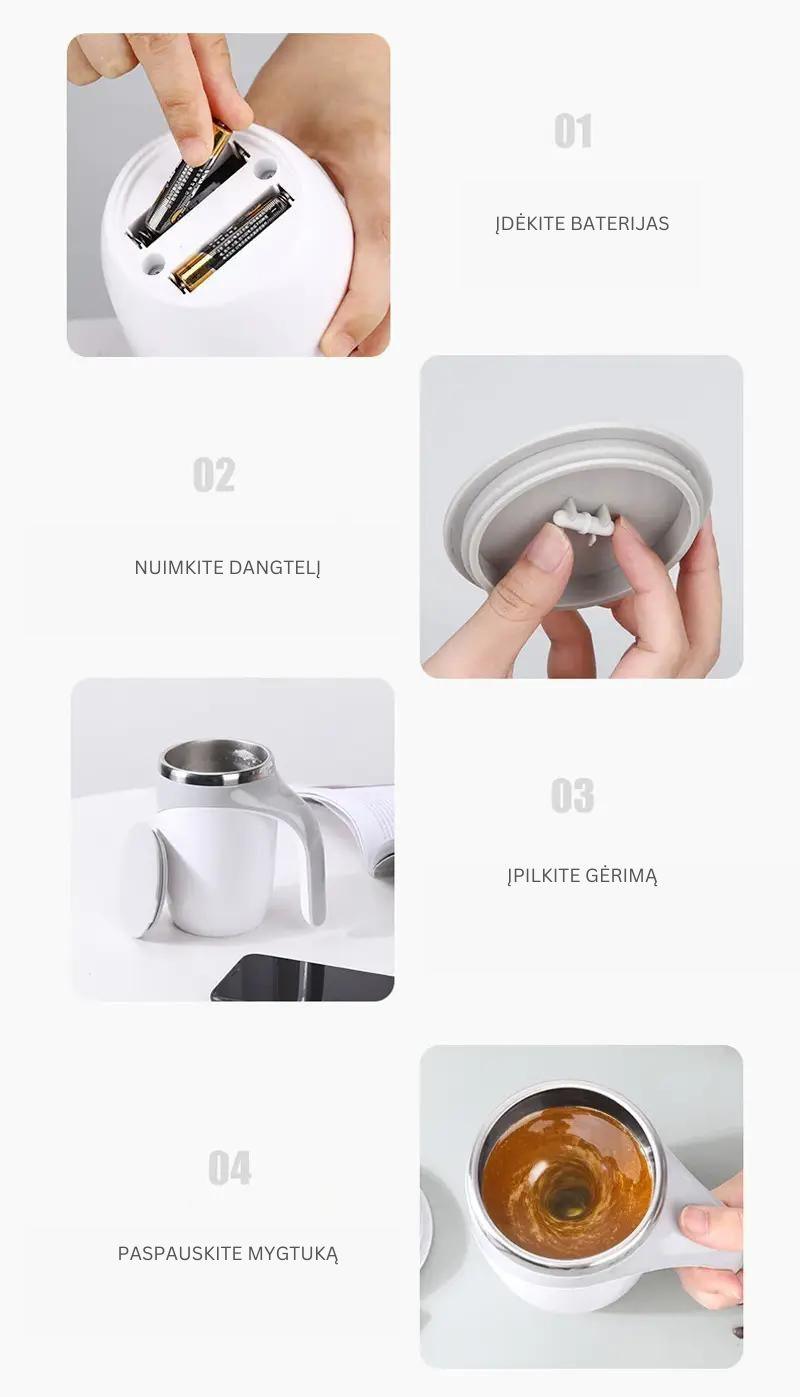 01

ĮDĖKITE BATERIJAS

02

NUIMKITE DANGTELĮ

03

ĮPILKITE GĖRIMĄ

04

PASPAUSKITE MYGTUKĄ