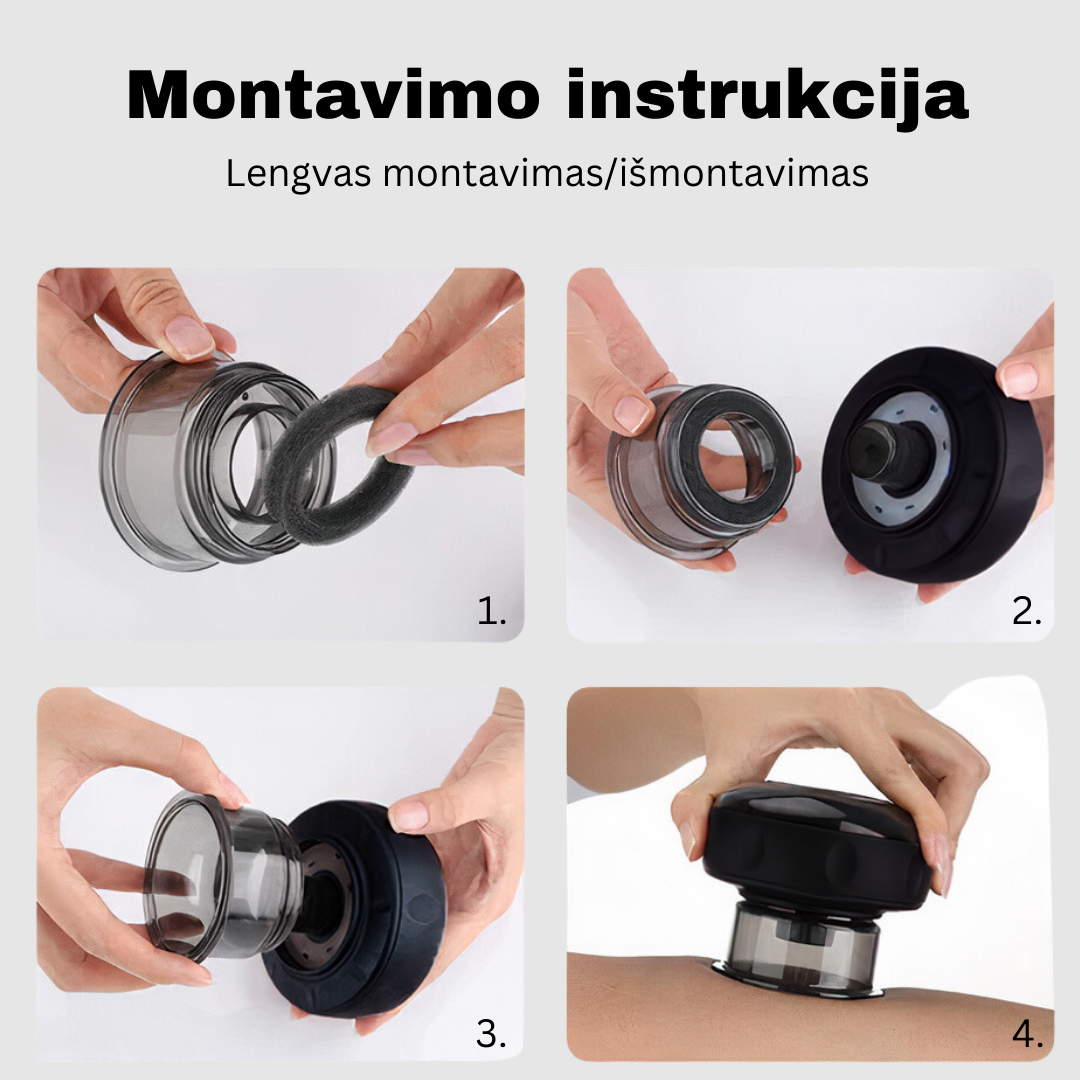 Montavimo instrukcija

Lengvas montavimas/išmontavimas

1.

2.

3.

4.