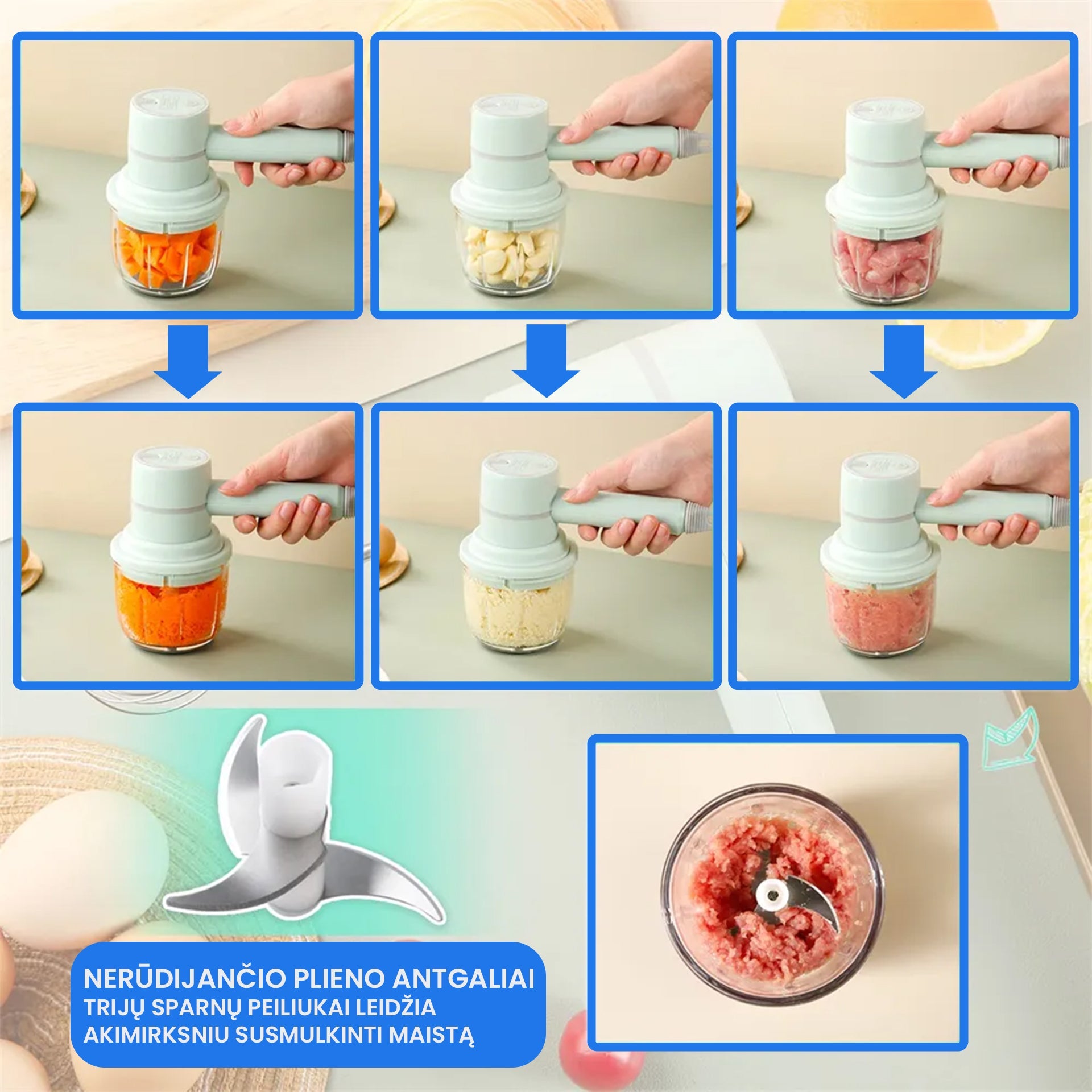 NERŪDIJANČIO PLIENO ANTGALIAI
TRIJŲ SPARNŲ PEILIUKAI LEIDŽIA AKIMIRKSNIU SUSMULKINTI MAISTĄ