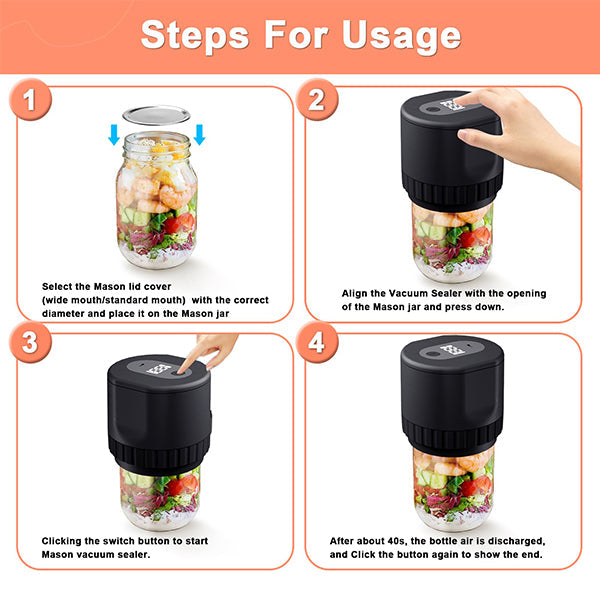 Steps For Usage

1

Select the Mason lid cover (wide mouth/standard mouth) with the correct diameter and place it on the Mason jar

2

Align the Vacuum Sealer with the opening of the Mason jar and press down.

3

Clicking the switch button to start Mason vacuum sealer.

4

After about 40s, the bottle air is discharged, and Click the button again to show the end.