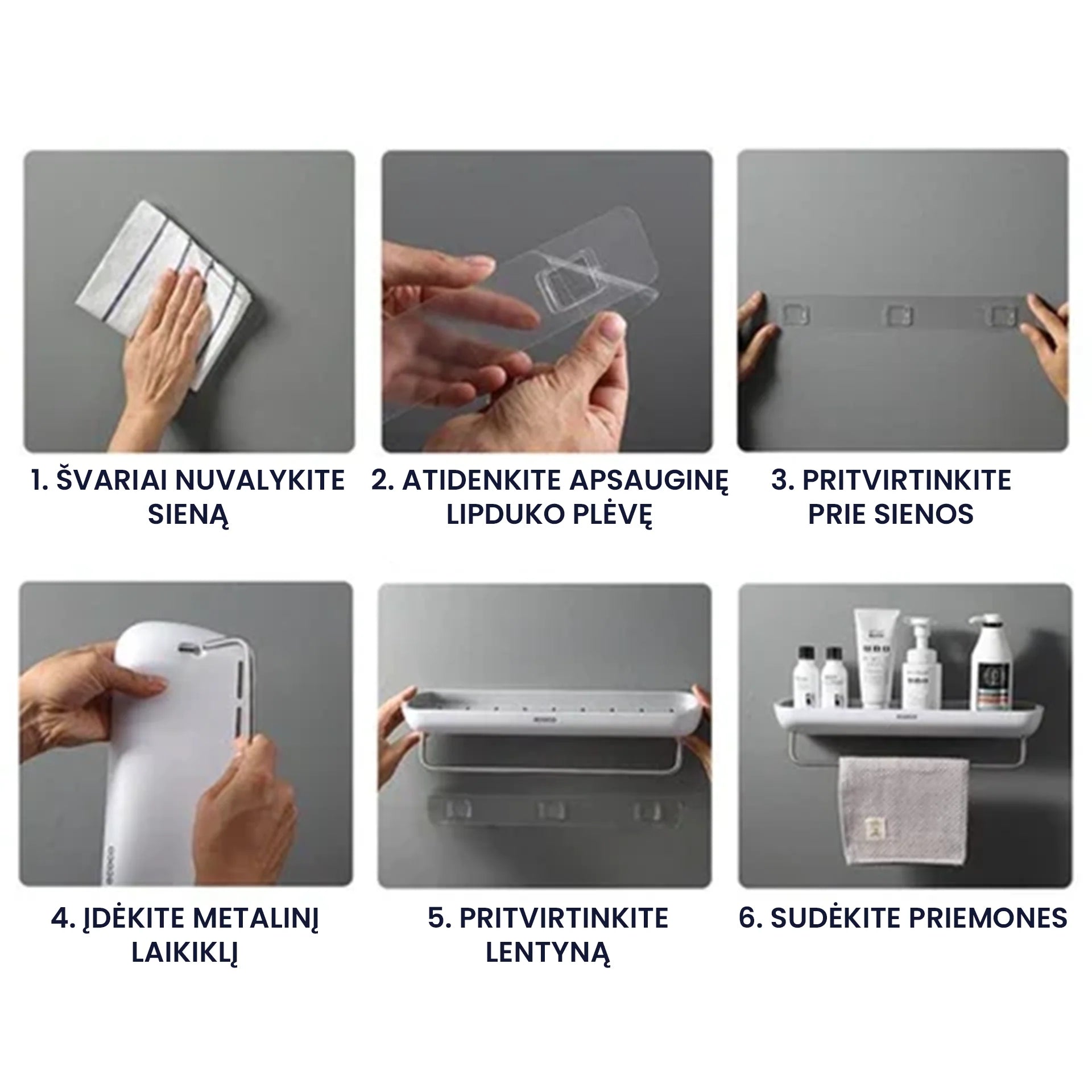 1. ŠVARIAI NUVALYKITE SIENĄ

2. ATIDENKITE APSAUGINĘ LIPDUKO PLĖVĘ

3. PRITVIRTINKITE PRIE SIENOS

4. ĮDĖKITE METALINĮ LAIKIKLĮ

5. PRITVIRTINKITE LENTYNĄ

6. SUDĖKITE PRIEMONES